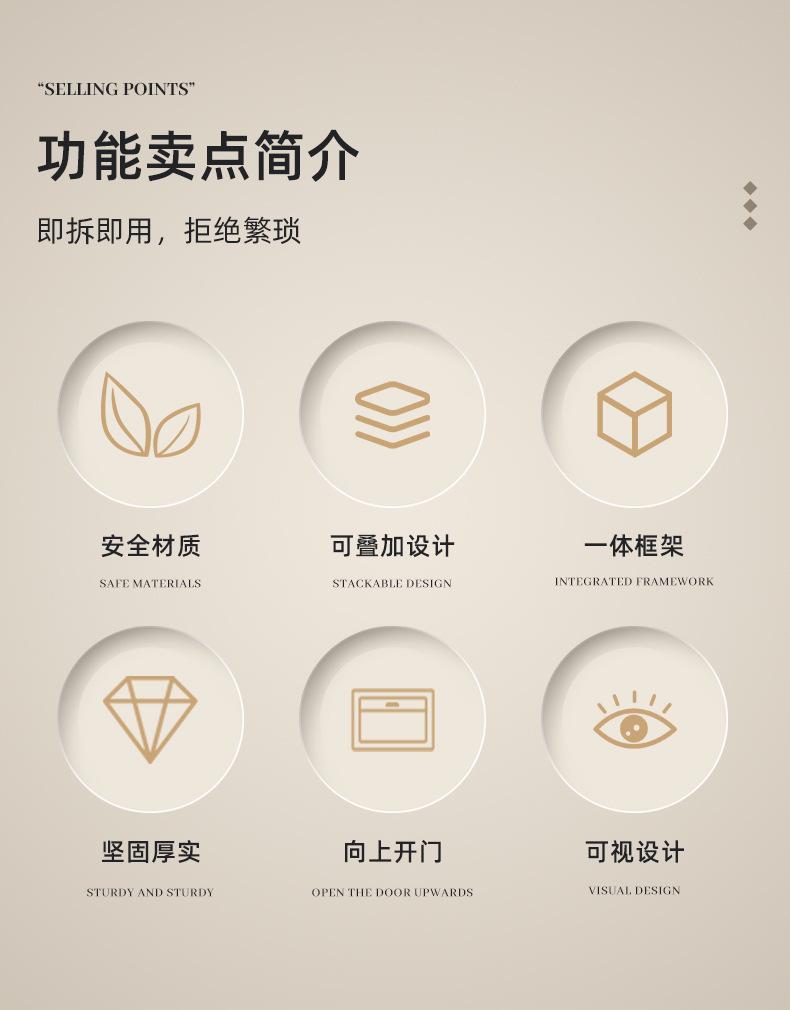 "SELLING POINTS"

功能卖点简介

即拆即用，拒绝繁琐

安全材质
SAFE MATERIALS

可叠加设计
STACKABLE DESIGN

一体框架
INTEGRATED FRAMEWORK

坚固厚实
STURDY AND STURDY

向上开门
OPEN THE DOOR UPWARDS

可视设计
VISUAL DESIGN