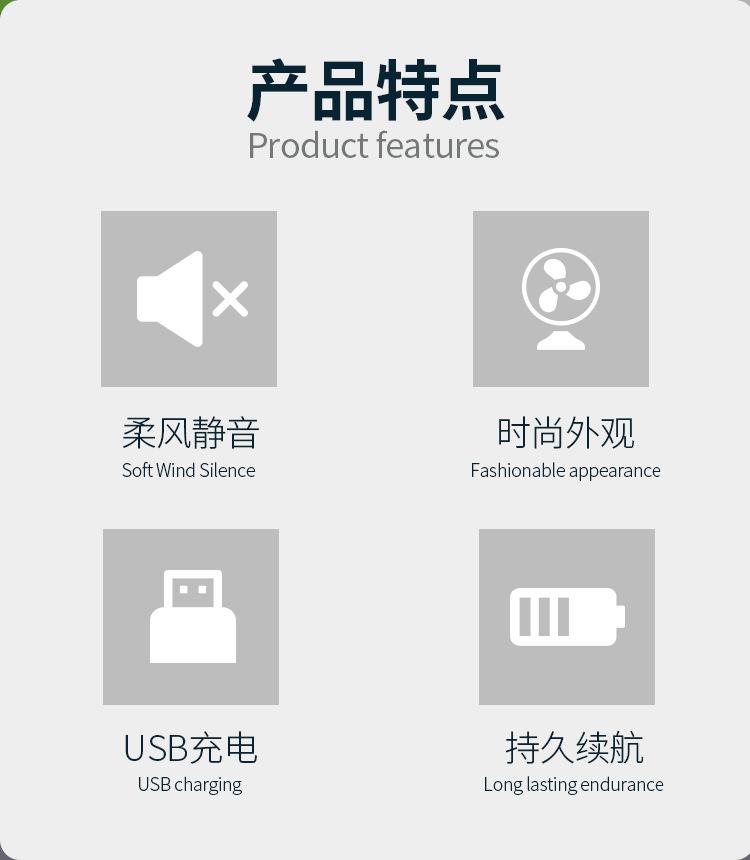 产品特点
Product features

柔风静音
Soft Wind Silence

时尚外观
Fashionable appearance

USB充电
USB charging

持久续航
Long lasting endurance