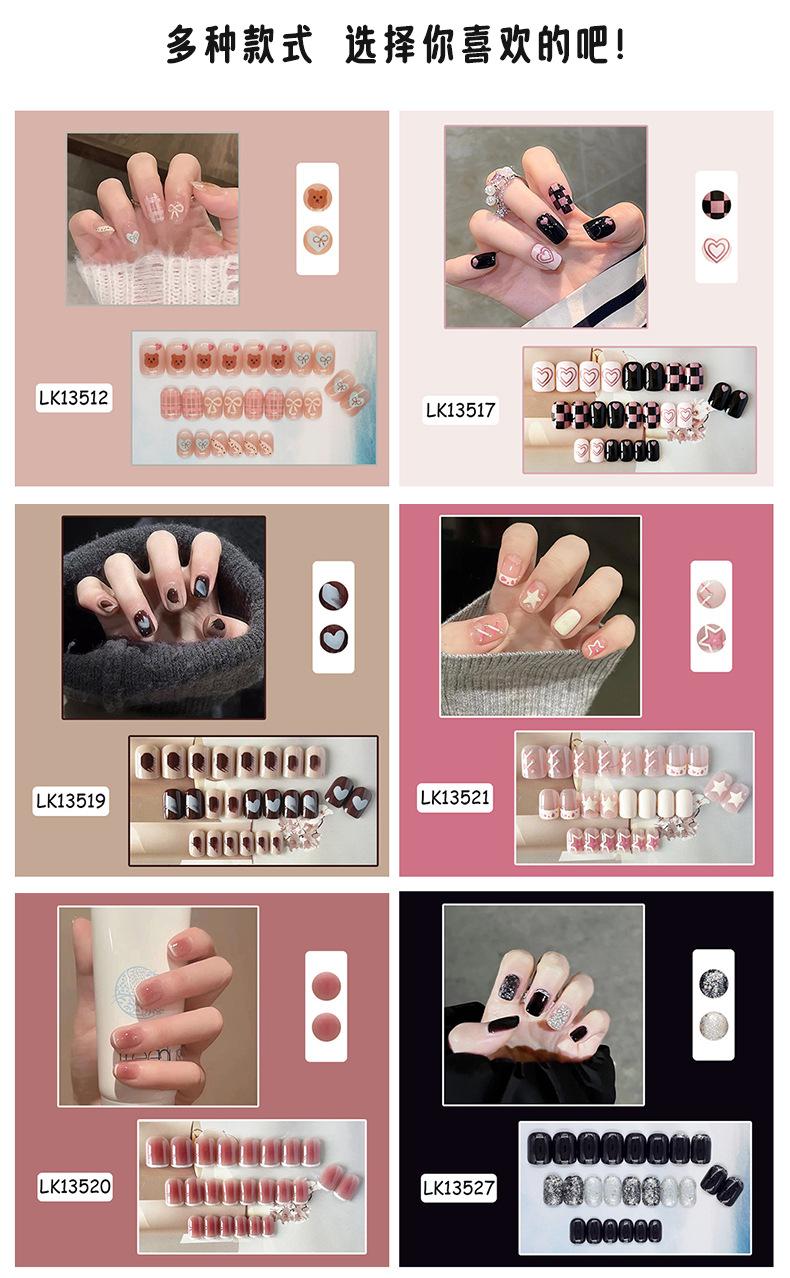 多种款式 选择你喜欢的吧!

LK13512

LK13517

LK13519

LK13521

LK13520

LK13527