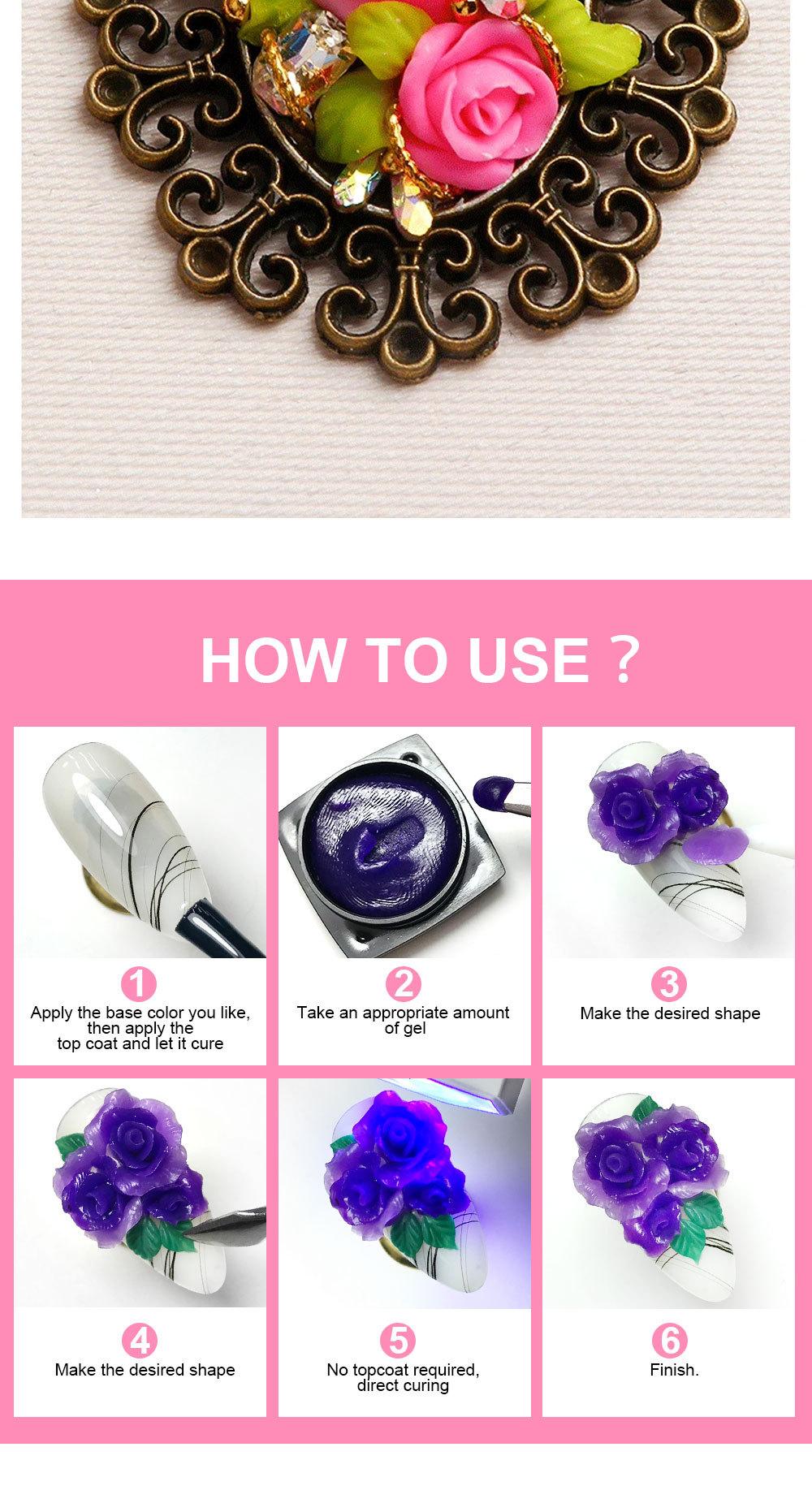 HOW TO USE ?

1
Apply the base color you like, then apply the top coat and let it cure

2
Take an appropriate amount of gel

3
Make the desired shape

4
Make the desired shape

5
No topcoat required, direct curing

6
Finish.