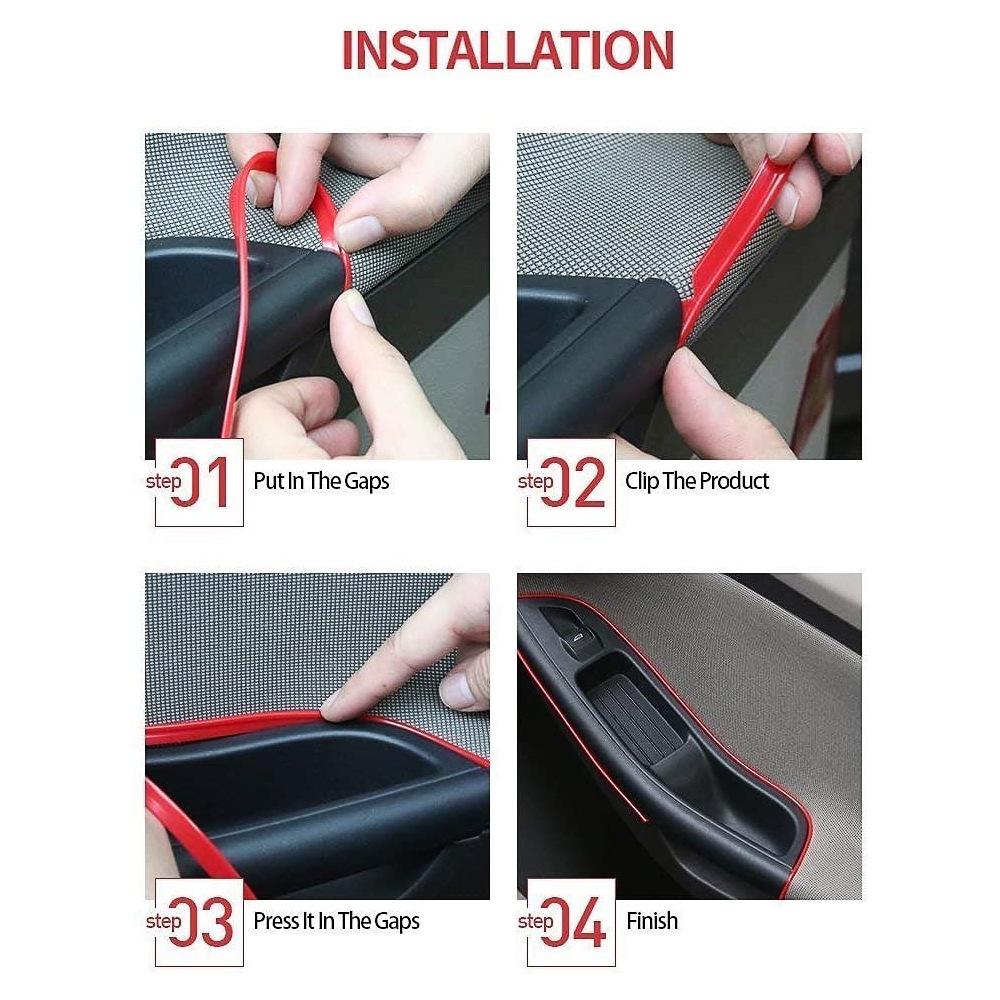 INSTALLATION

step 01 Put In The Gaps

step 02 Clip The Product

step 03 Press It In The Gaps

step 04 Finish