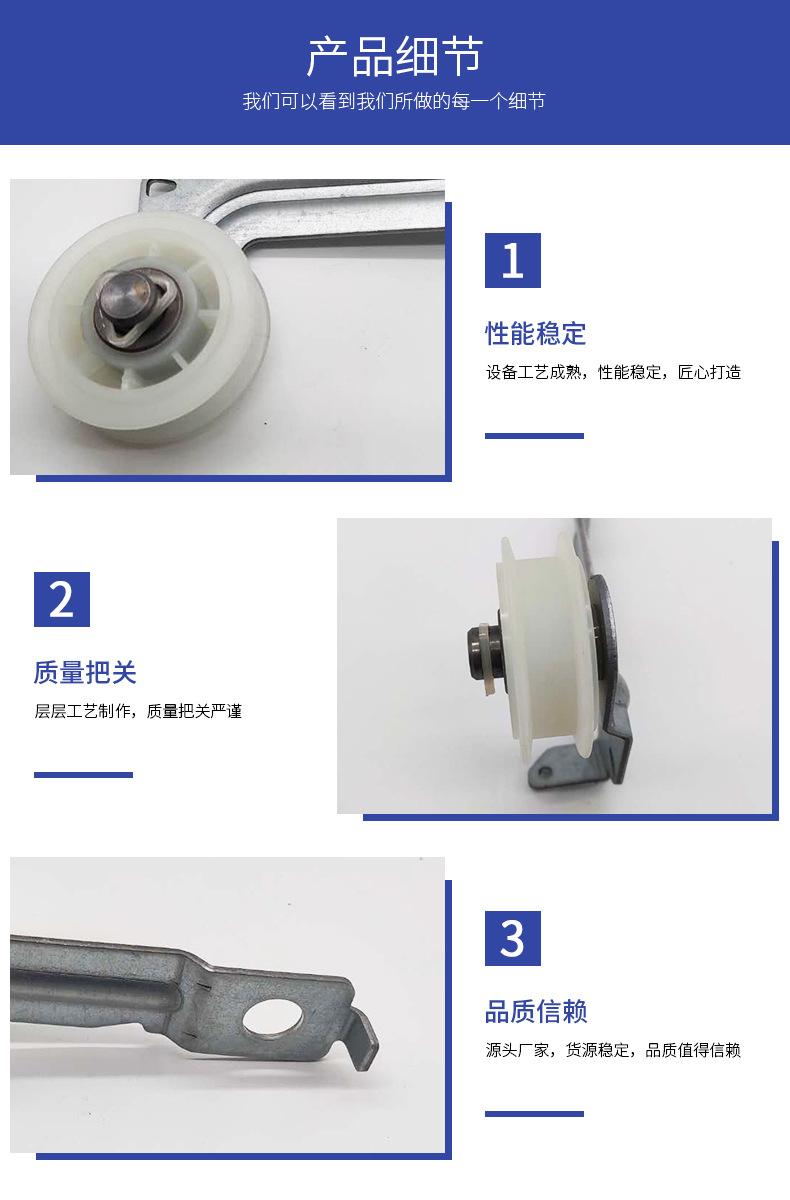 产品细节

我们可以看到我们所做的每一个细节

1

性能稳定

设备工艺成熟，性能稳定，匠心打造

2

质量把关

层层工艺制作，质量把关严谨

3

品质信赖

源头厂家，货源稳定，品质值得信赖