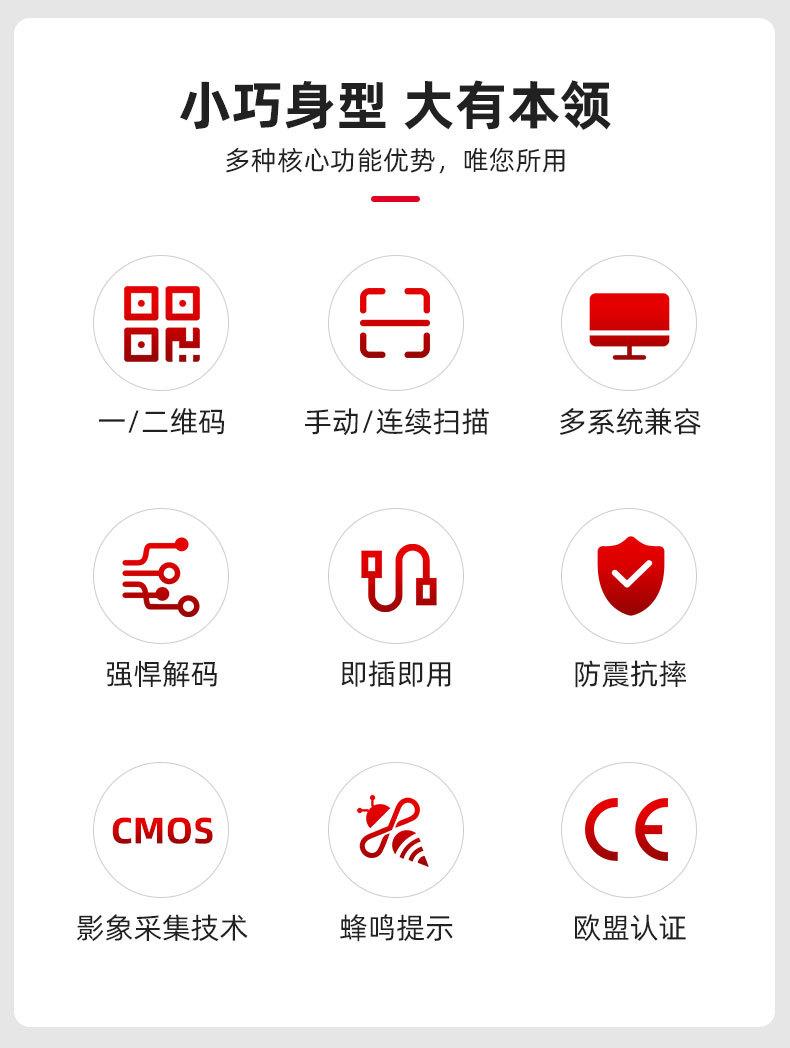 小巧身型 大有本领

多种核心功能优势，唯您所用

一/二维码

手动/连续扫描

多系统兼容

强悍解码

即插即用

防震抗摔

CMOS

影象采集技术

蜂鸣提示

CE

欧盟认证