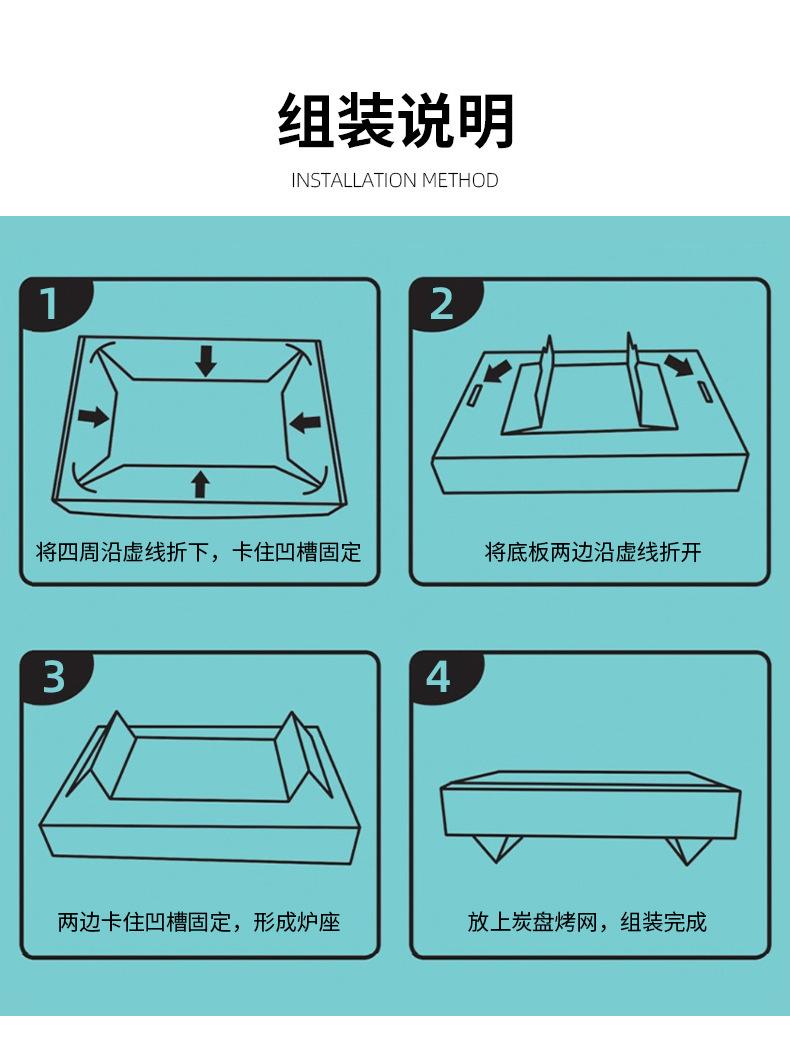 组装说明

INSTALLATION METHOD

1

将四周沿虚线折下，卡住凹槽固定

2

将底板两边沿虚线折开

3

两边卡住凹槽固定，形成炉座

4

放上炭盘烤网，组装完成