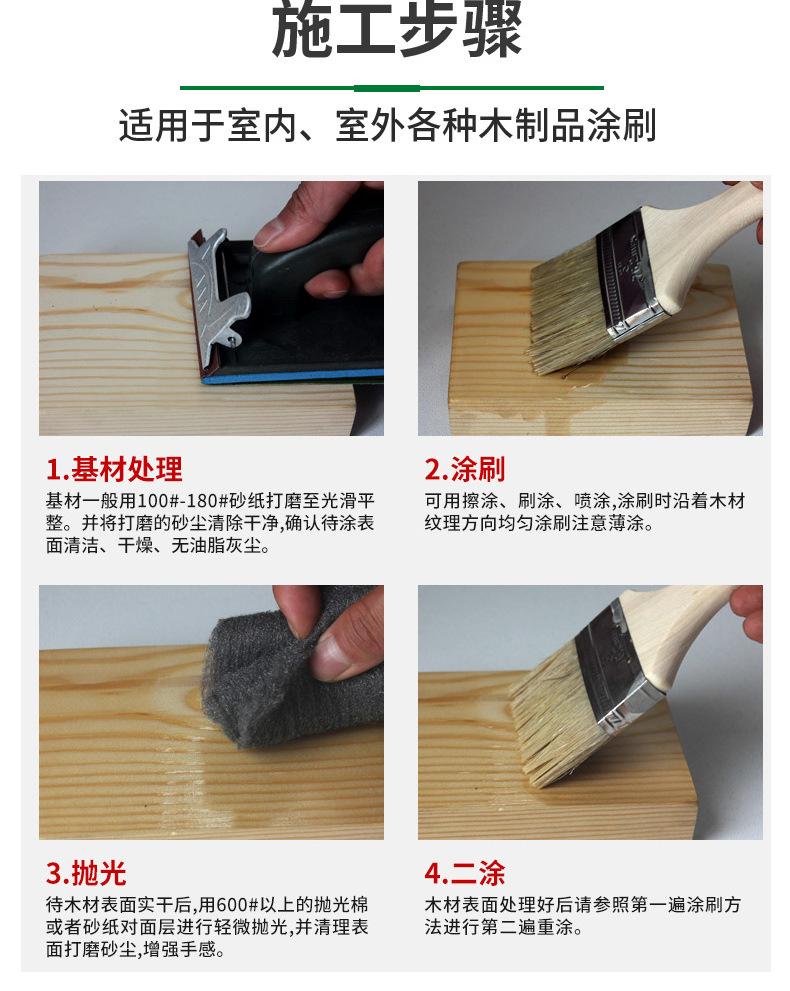 施工步骤

适用于室内、室外各种木制品涂刷

1.基材处理

基材一般用100#-180#砂纸打磨至光滑平整。并将打磨的砂尘清除干净,确认待涂表面清洁、干燥、无油脂灰尘。

2.涂刷

可用擦涂、刷涂、喷涂,涂刷时沿着木材纹理方向均匀涂刷注意薄涂。

3.抛光

待木材表面实干后,用600#以上的抛光棉或者砂纸对面层进行轻微抛光,并清理表面打磨砂尘,增强手感。

4.二涂

木材表面处理好后请参照第一遍涂刷方法进行第二遍重涂。