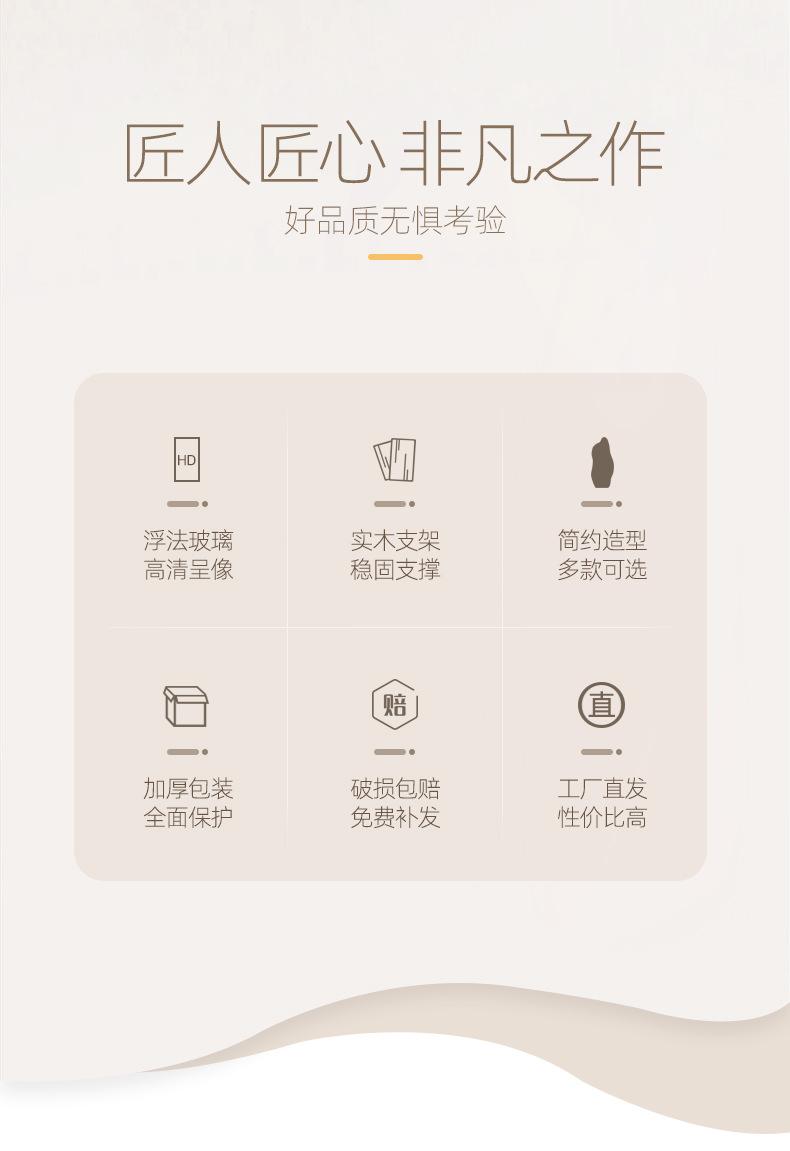 匠人匠心 非凡之作

好品质无惧考验

HD

浮法玻璃
高清呈像

实木支架
稳固支撑

简约造型
多款可选

加厚包装
全面保护

赔

破损包赔
免费补发

直

工厂直发
性价比高