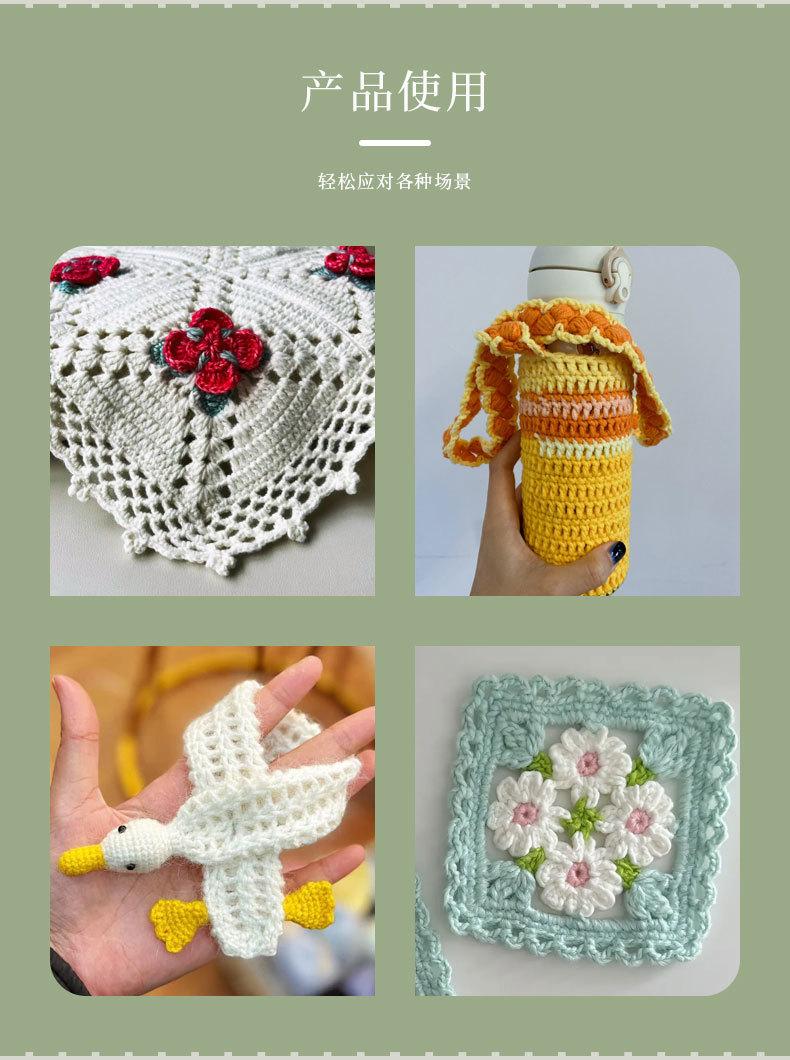 产品使用

轻松应对各种场景