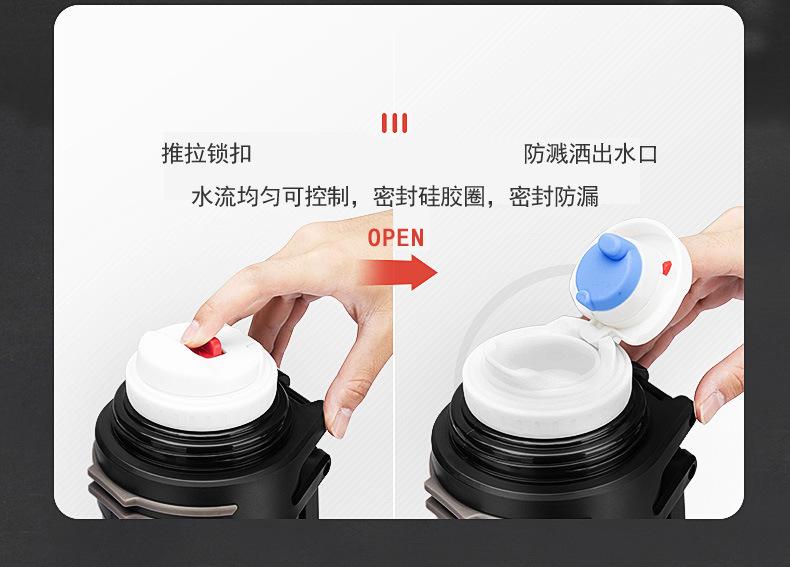 推拉锁扣

防溅洒出水口

水流均匀可控制，密封硅胶圈，密封防漏

OPEN