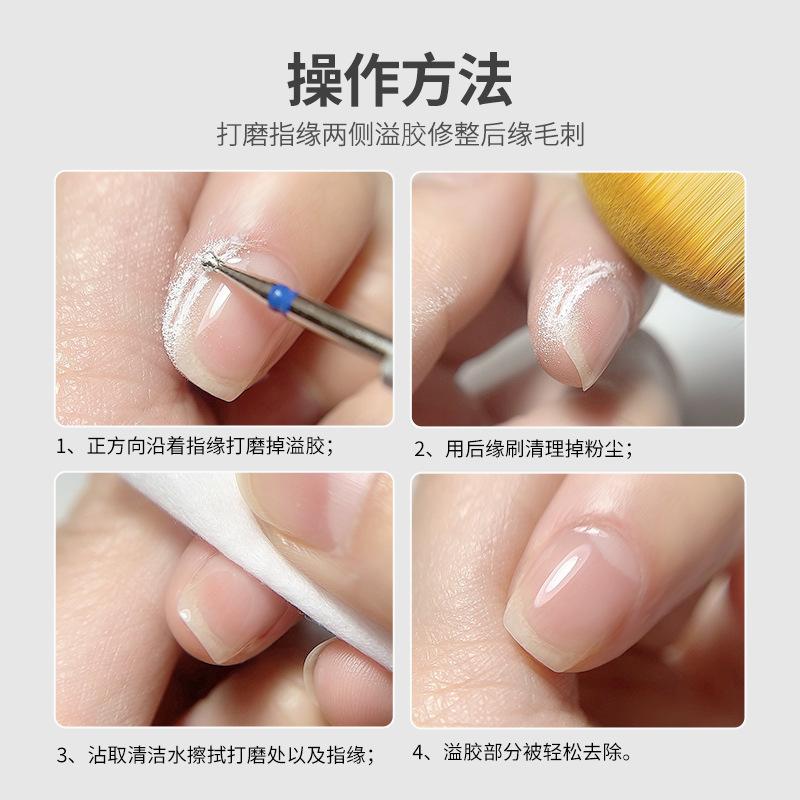 操作方法
打磨指缘两侧溢胶修整后缘毛刺

1、正方向沿着指缘打磨掉溢胶；

2、用后缘刷清理掉粉尘；

3、沾取清洁水擦拭打磨处以及指缘；

4、溢胶部分被轻松去除。