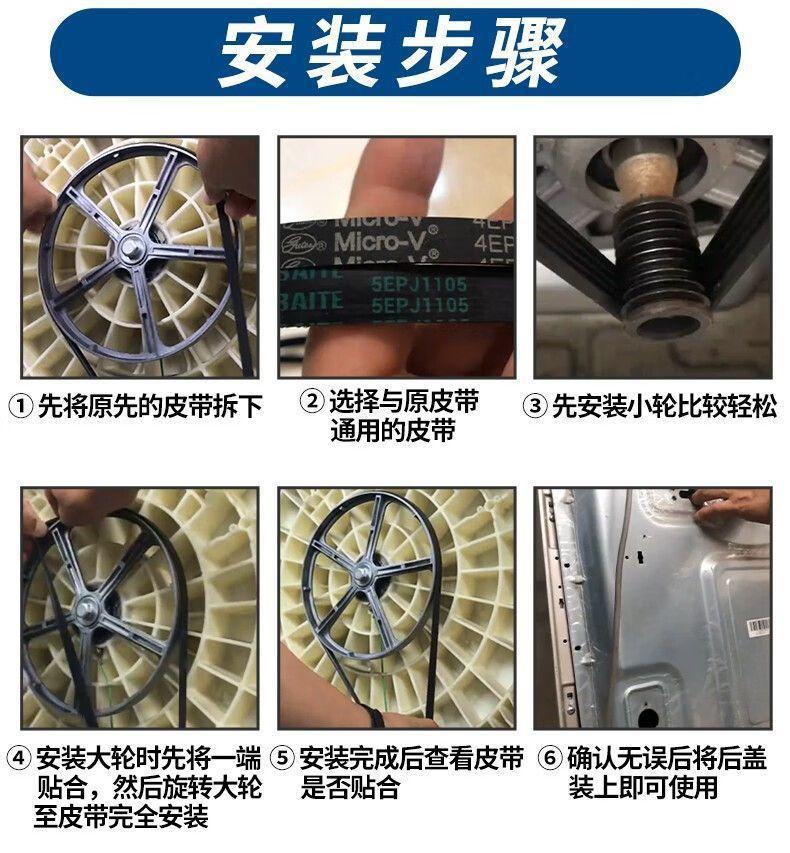 安装步骤

Micro-V 4EP
Micro-V 4EP
BAITE 5EPJ1105
BAITE 5EPJ1105

① 先将原先的皮带拆下

② 选择与原皮带通用的皮带

③ 先安装小轮比较轻松

④ 安装大轮时先将一端贴合，然后旋转大轮至皮带完全安装

⑤ 安装完成后查看皮带是否贴合

⑥ 确认无误后将后盖装上即可使用