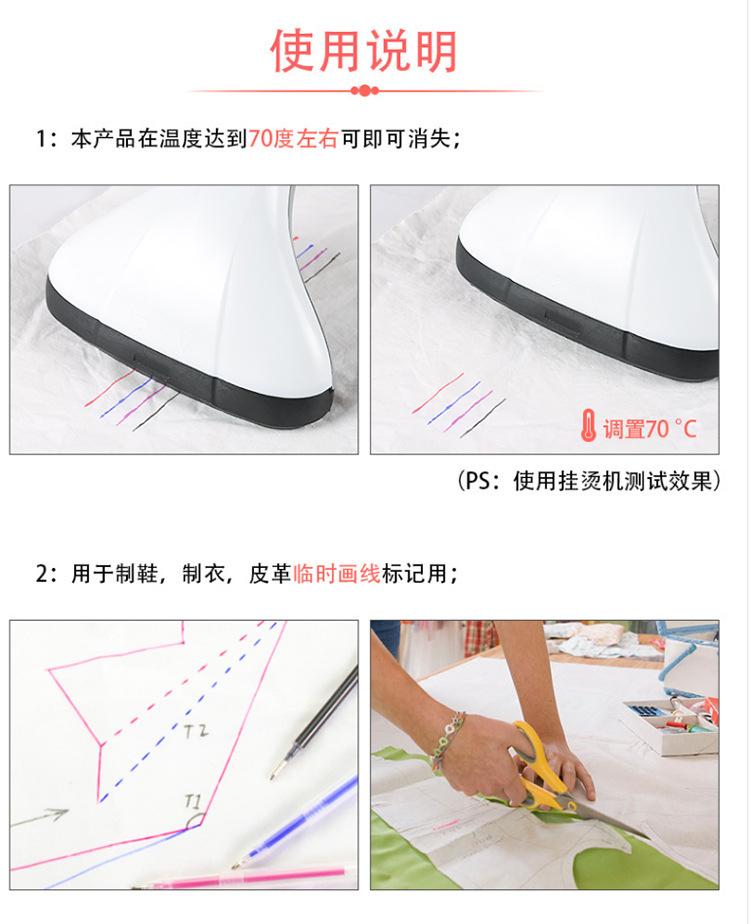 使用说明

1：本产品在温度达到70度左右可即可消失；

调置70 ℃

（PS：使用挂烫机测试效果）

2：用于制鞋，制衣，皮革临时画线标记用；

T2

T1