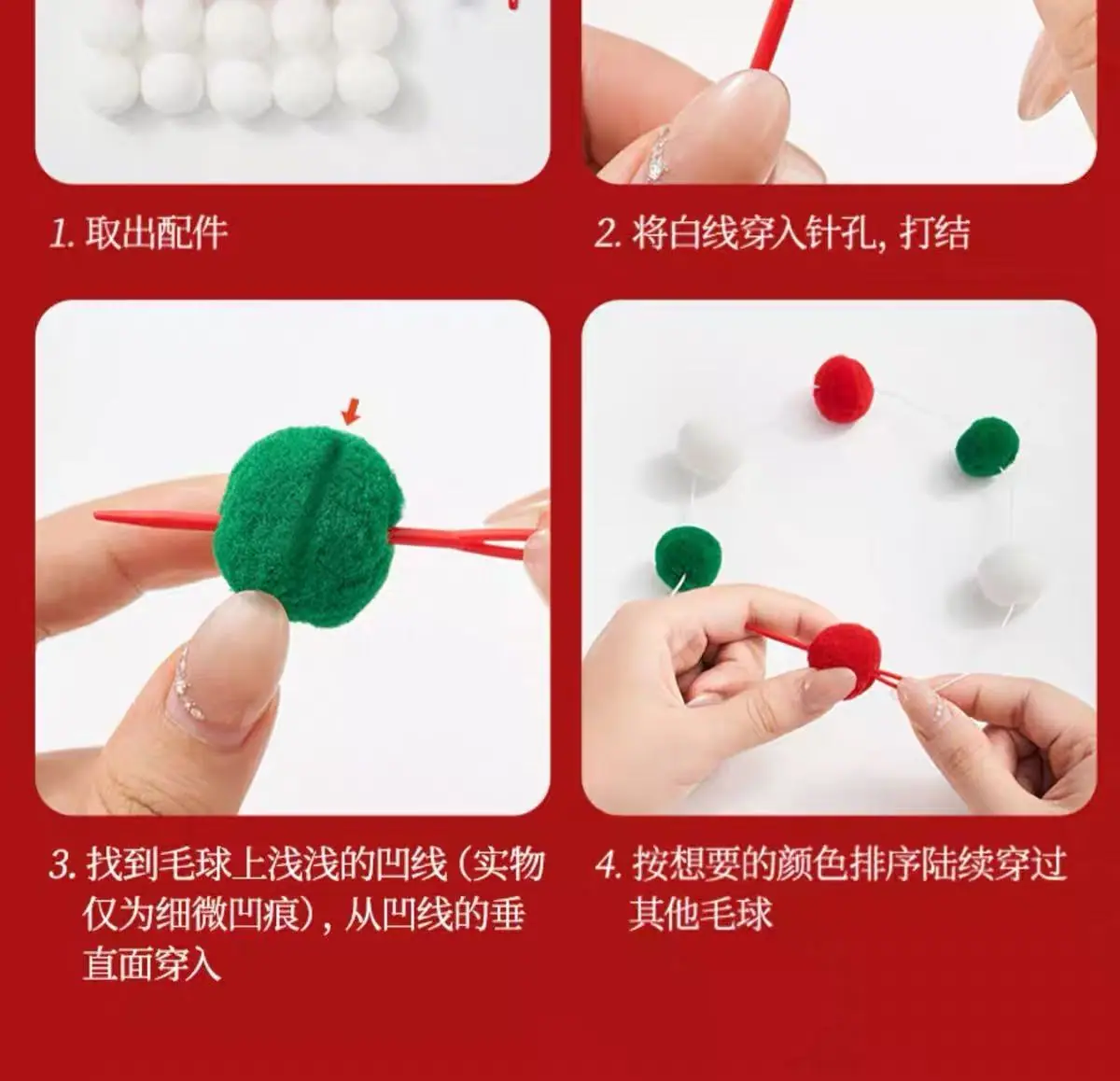 1.取出配件

2.将白线穿入针孔，打结

3.找到毛球上浅浅的凹线（实物仅为细微凹痕），从凹线的垂直面穿入

4.按想要的颜色排序陆续穿过其他毛球