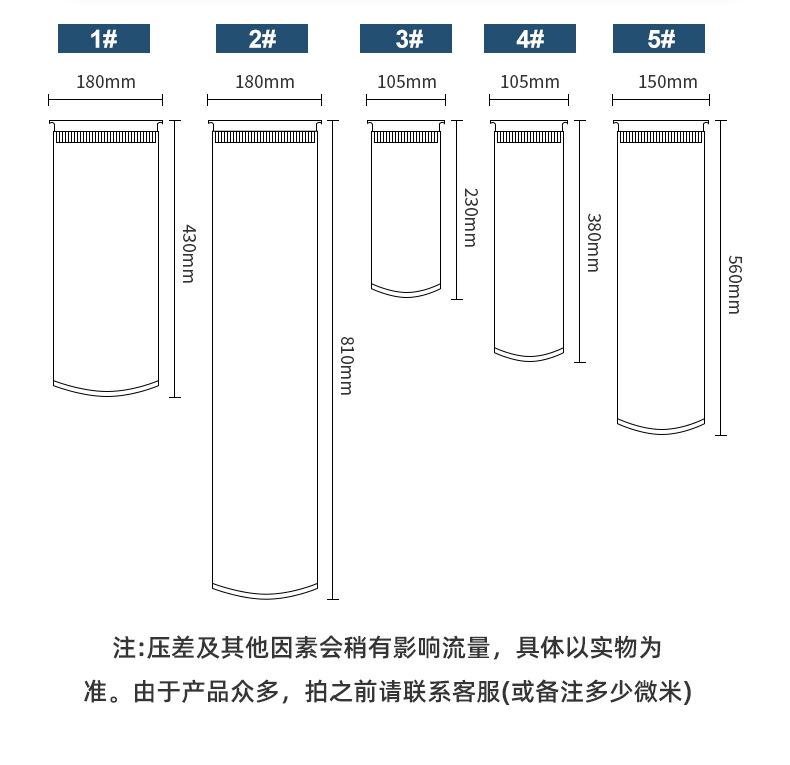 1#
180mm
430mm

2#
180mm
810mm

3#
105mm
230mm

4#
105mm
380mm

5#
150mm
560mm

注:压差及其他因素会稍有影响流量，具体以实物为准。由于产品众多，拍之前请联系客服(或备注多少微米)