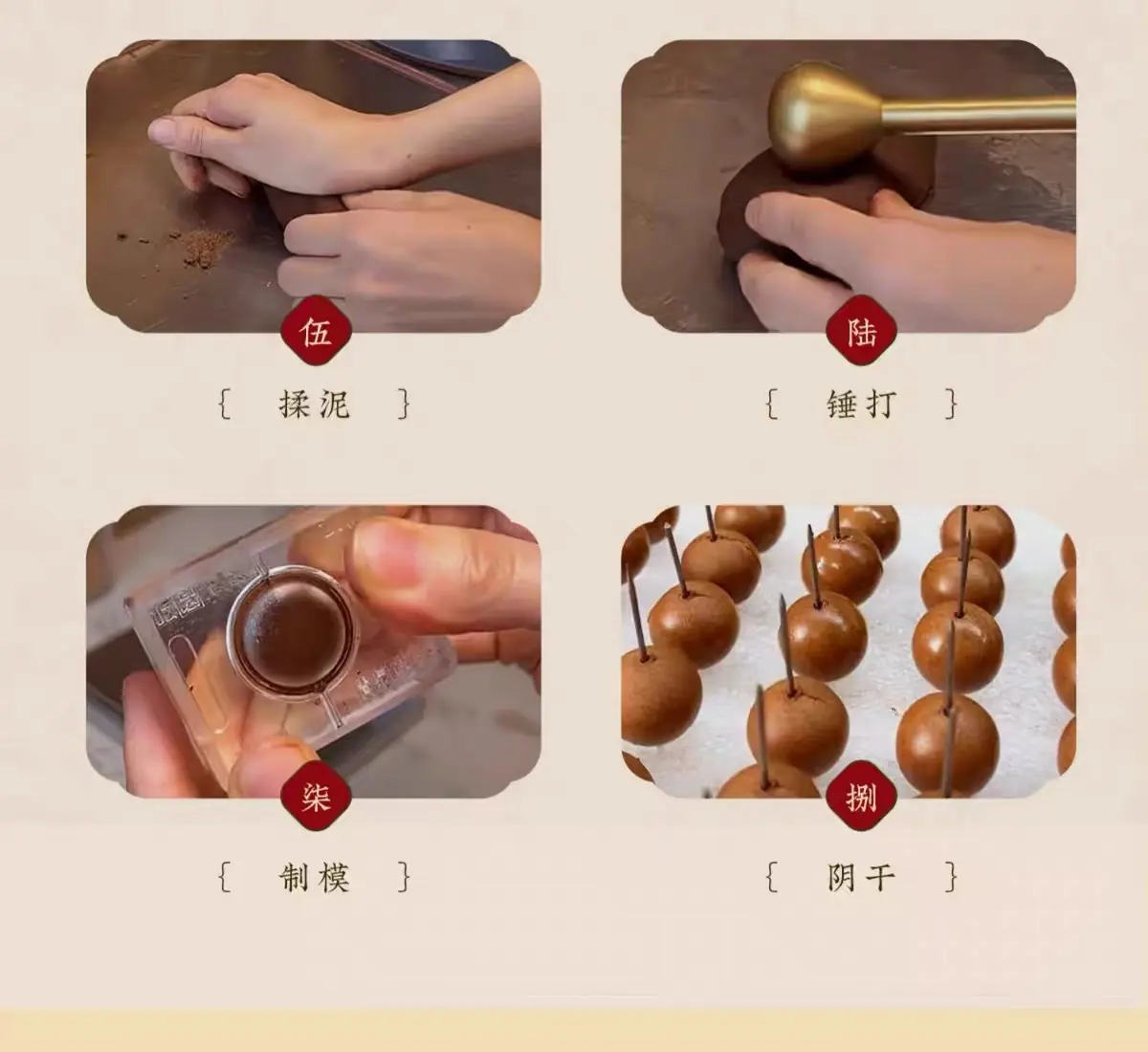 伍

{ 揉泥 }

陆

{ 锤打 }

柒

{ 制模 }

捌

{ 阴干 }