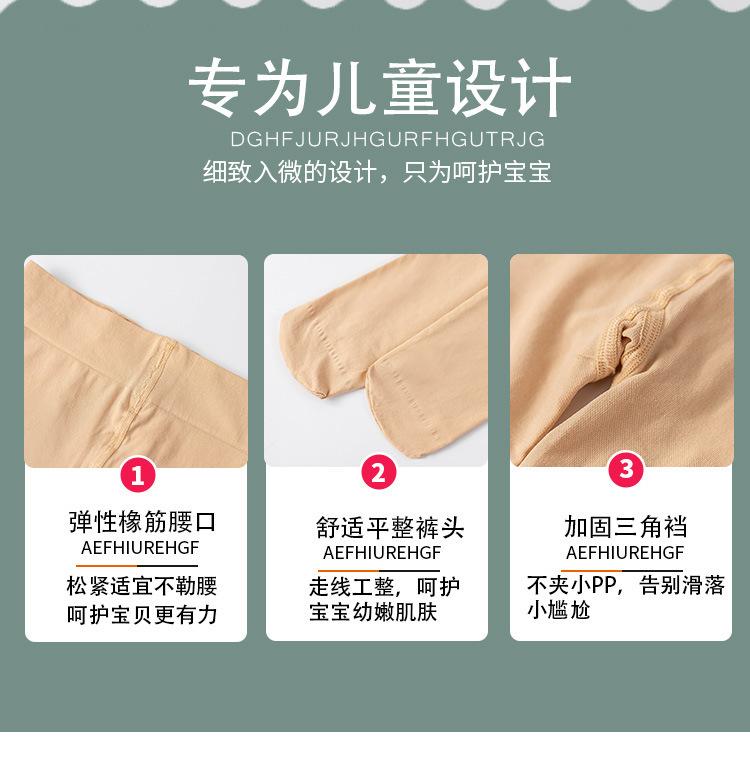 专为儿童设计
DGHFJURJHGURFHGUTRJG
细致入微的设计，只为呵护宝宝

1
弹性橡筋腰口
AEFHIUREHGF
松紧适宜不勒腰
呵护宝贝更有力

2
舒适平整裤头
AEFHIUREHGF
走线工整，呵护
宝宝幼嫩肌肤

3
加固三角裆
AEFHIUREHGF
不夹小PP，告别滑落
小尴尬