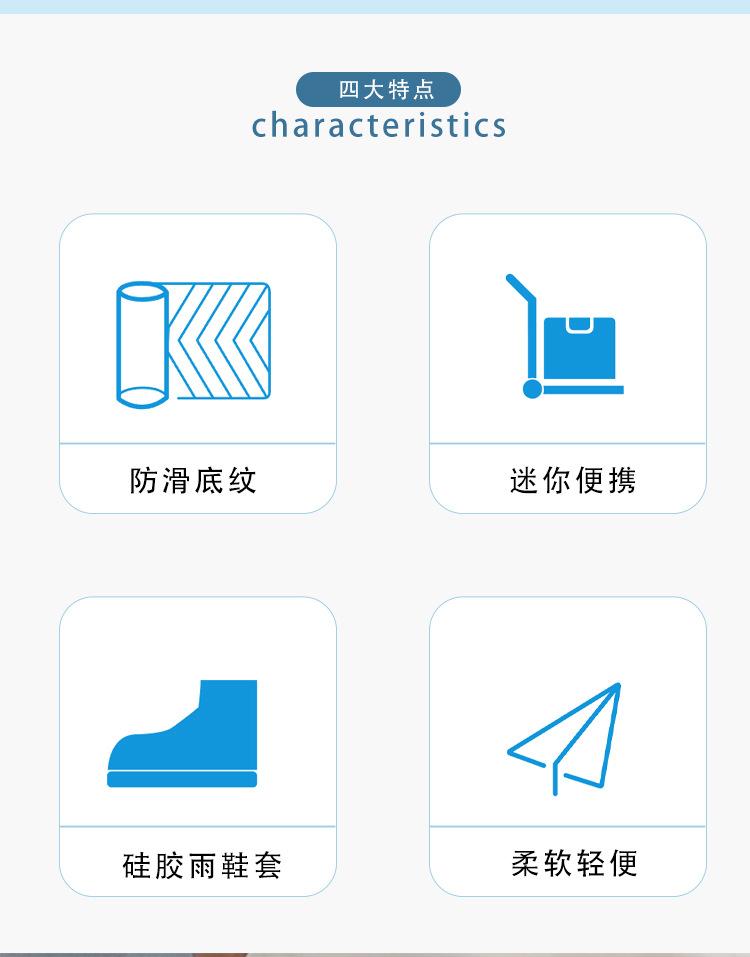 四大特点
characteristics

防滑底纹

迷你便携

硅胶雨鞋套

柔软轻便