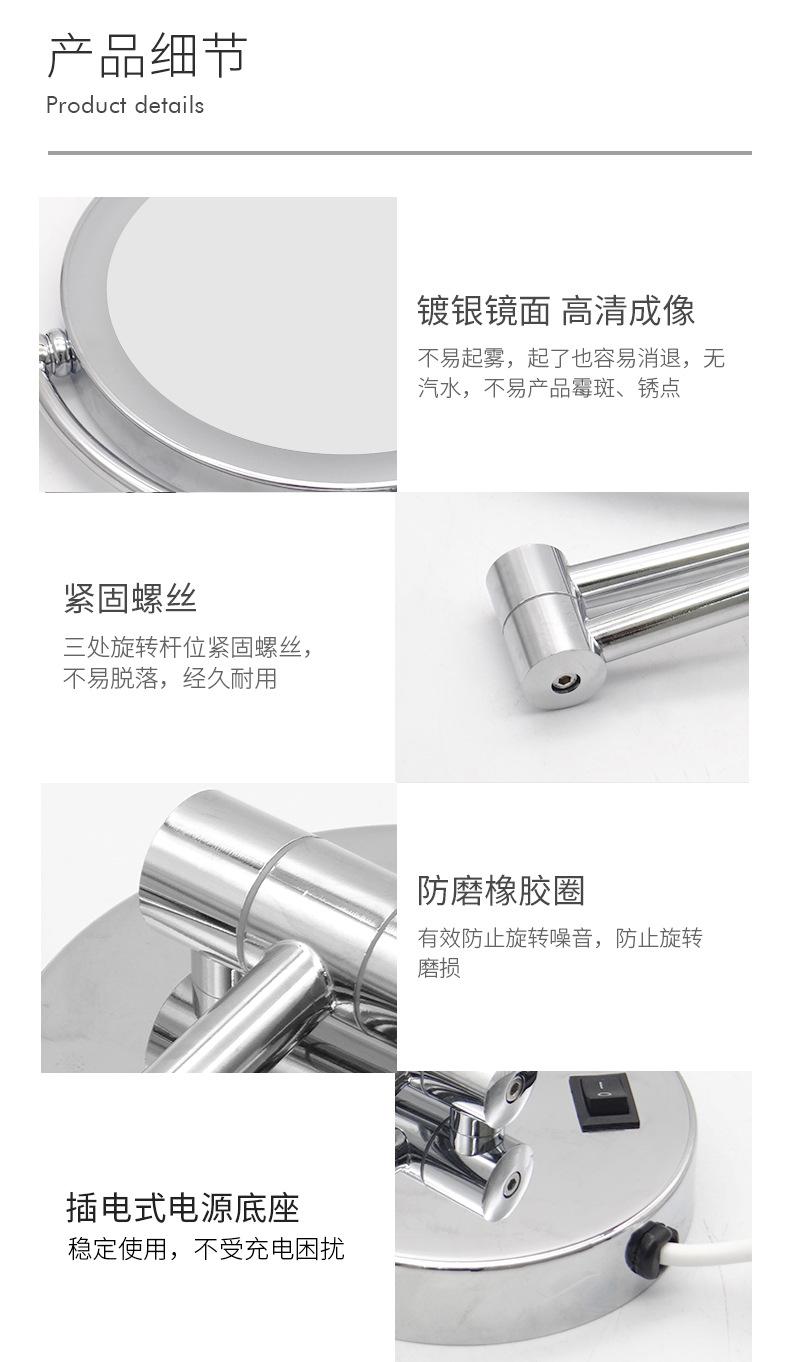 产品细节
Product details

镀银镜面 高清成像
不易起雾，起了也容易消退，无汽水，不易产品霉斑、锈点

紧固螺丝
三处旋转杆位紧固螺丝，不易脱落，经久耐用

防磨橡胶圈
有效防止旋转噪音，防止旋转磨损

插电式电源底座
稳定使用，不受充电困扰