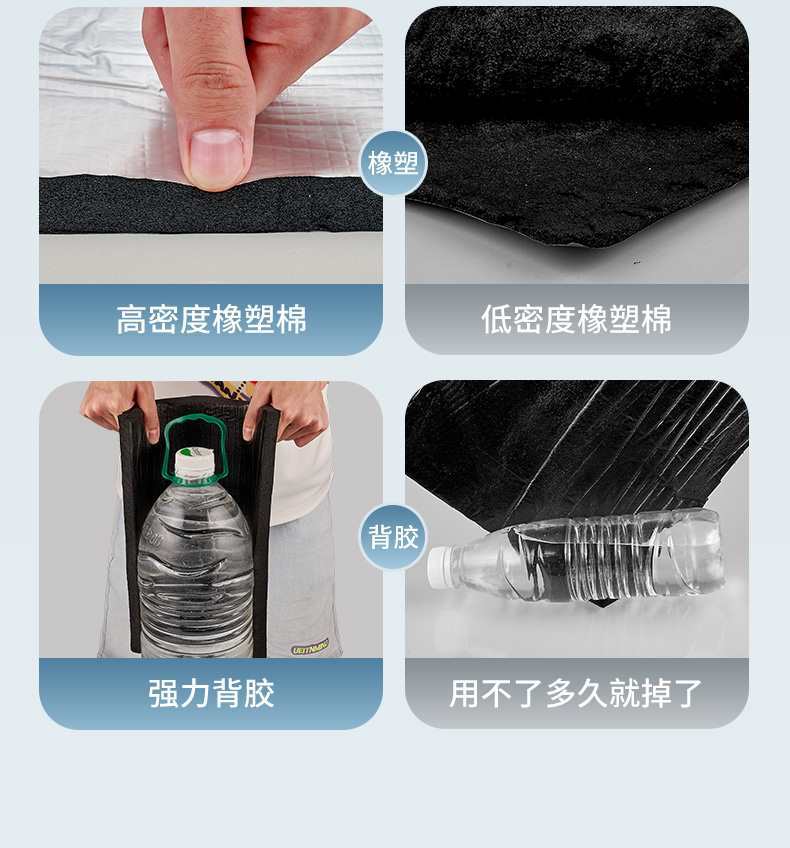 橡塑

高密度橡塑棉

低密度橡塑棉

背胶

强力背胶

用不了多久就掉了