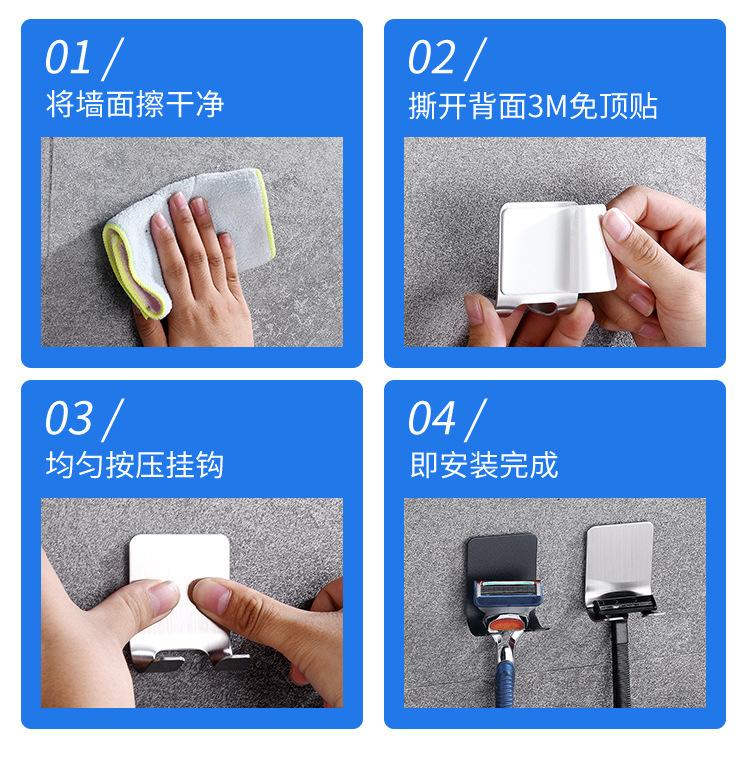 01 /
将墙面擦干净

02 /
撕开背面3M免顶贴

03 /
均匀按压挂钩

04 /
即安装完成