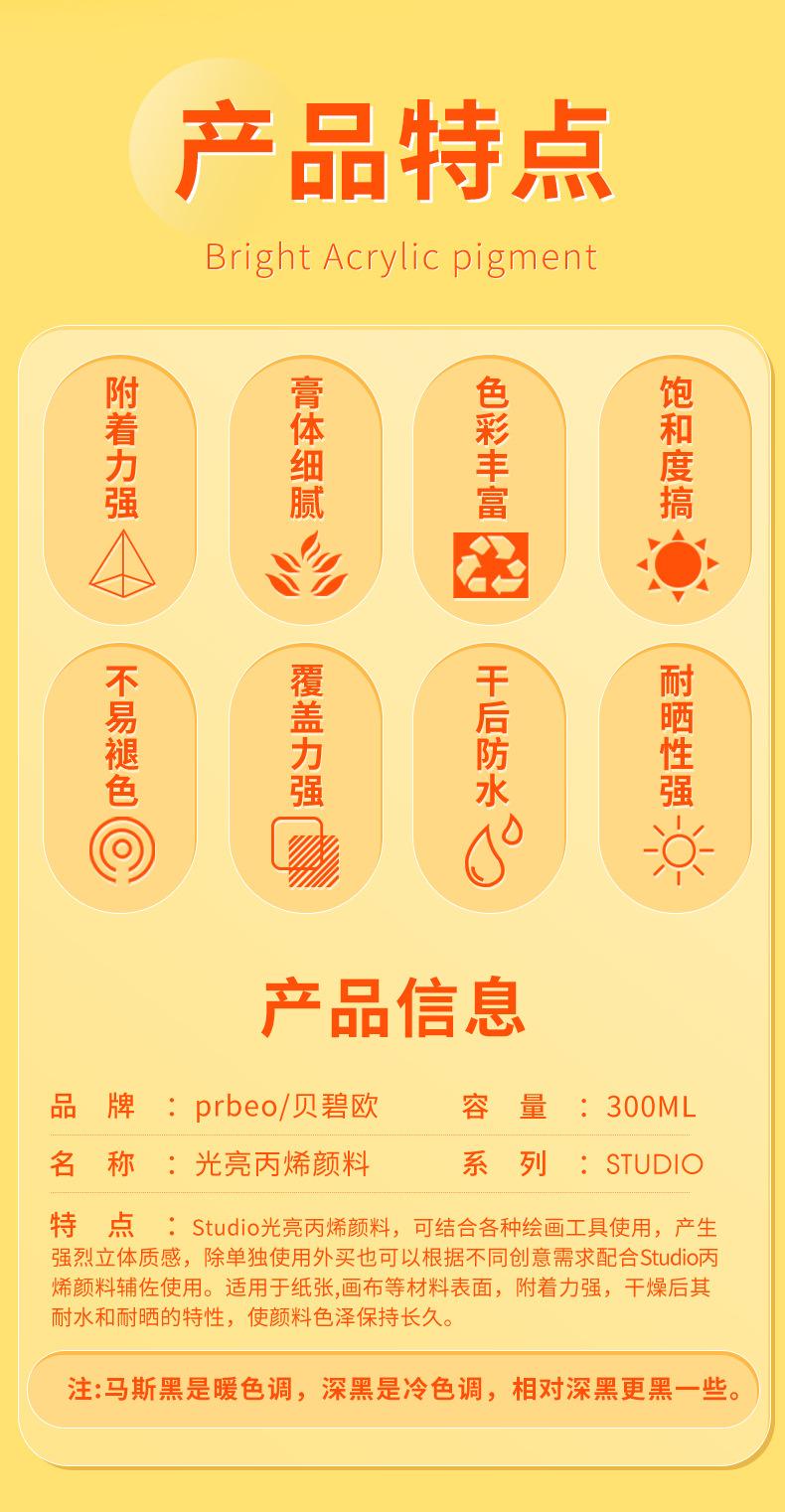 产品特点

Bright Acrylic pigment

附着力强

膏体细腻

色彩丰富

饱和度搞

不易褪色

覆盖力强

干后防水

耐晒性强

产品信息

品 牌 ：prbeo/贝碧欧 容 量 ：300ML

名 称 ：光亮丙烯颜料 系 列 ：STUDIO

特 点 ：Studio光亮丙烯颜料，可结合各种绘画工具使用，产生强烈立体质感，除单独使用外买也可以根据不同创意需求配合Studio丙烯颜料辅佐使用。适用于纸张,画布等材料表面，附着力强，干燥后其耐水和耐晒的特性，使颜料色泽保持长久。

注:马斯黑是暖色调，深黑是冷色调，相对深黑更黑一些。