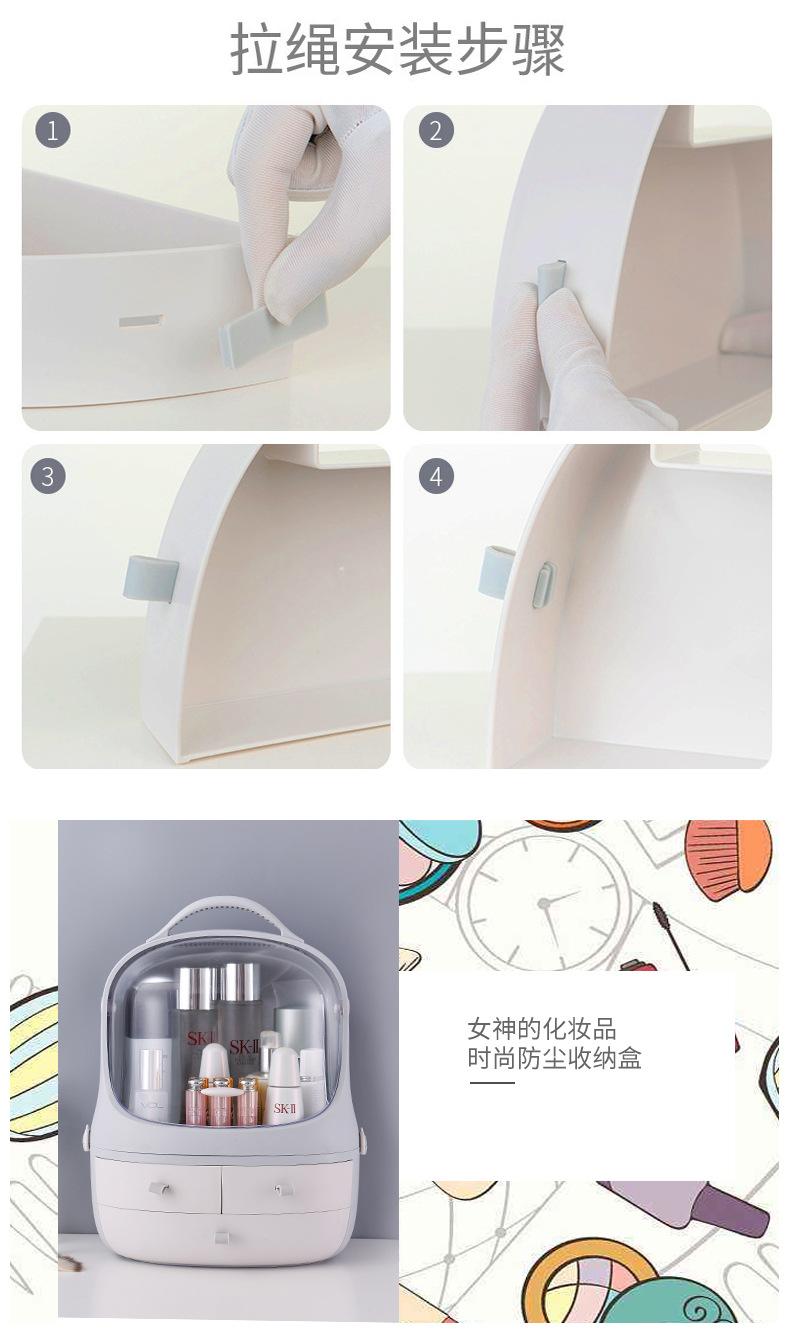 拉绳安装步骤

1

2

3

4

SK-II

SK-II

SK-II

女神的化妆品
时尚防尘收纳盒