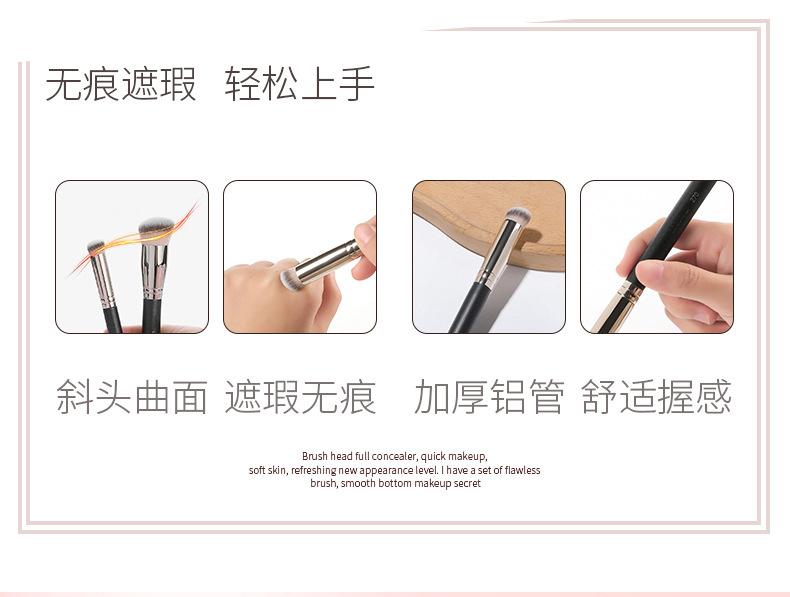 无痕遮瑕 轻松上手

斜头曲面 遮瑕无痕 加厚铝管 舒适握感

Brush head full concealer, quick makeup, soft skin, refreshing new appearance level. I have a set of flawless brush, smooth bottom makeup secret