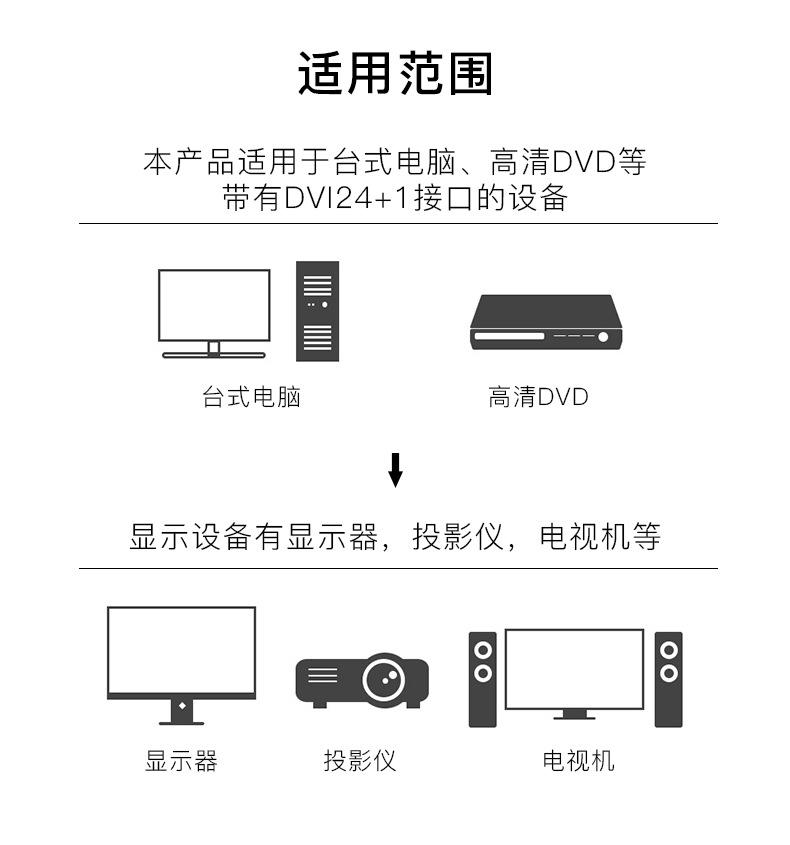 适用范围

本产品适用于台式电脑、高清DVD等带有DVI24+1接口的设备

台式电脑

高清DVD

显示设备有显示器，投影仪，电视机等

显示器

投影仪

电视机