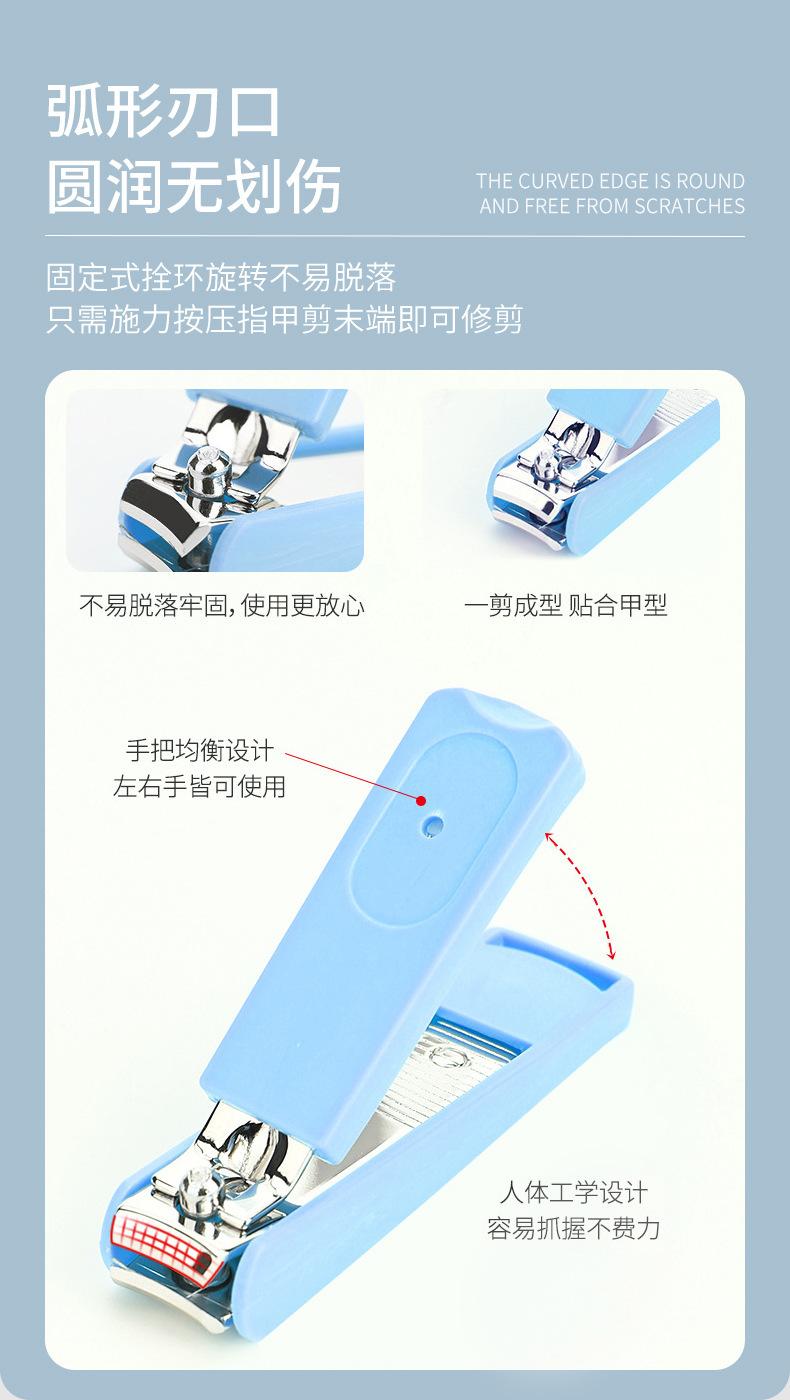 弧形刃口
圆润无划伤

THE CURVED EDGE IS ROUND AND FREE FROM SCRATCHES

固定式拴环旋转不易脱落
只需施力按压指甲剪末端即可修剪

不易脱落牢固,使用更放心

一剪成型 贴合甲型

手把均衡设计
左右手皆可使用

人体工学设计
容易抓握不费力