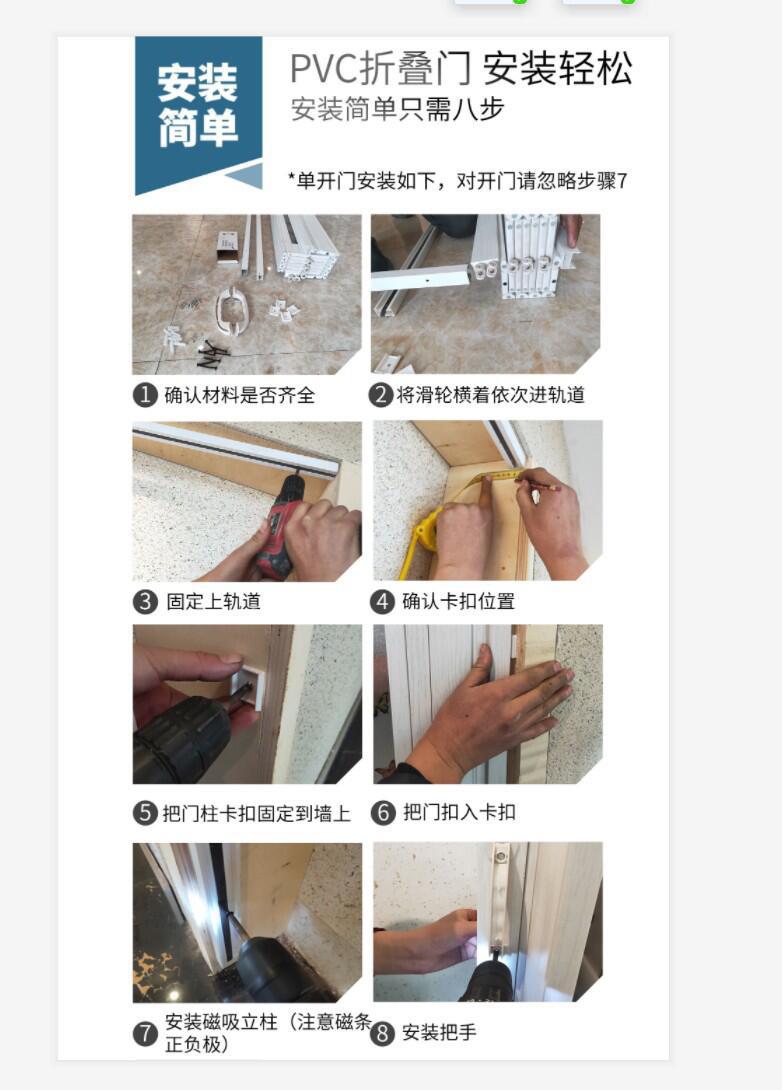 安装简单

PVC折叠门 安装轻松
安装简单只需八步

*单开门安装如下，对开门请忽略步骤7

1 确认材料是否齐全
2 将滑轮横着依次进轨道
3 固定上轨道
4 确认卡扣位置
5 把门柱卡扣固定到墙上
6 把门扣入卡扣
7 安装磁吸立柱（注意磁条正负极）
8 安装把手