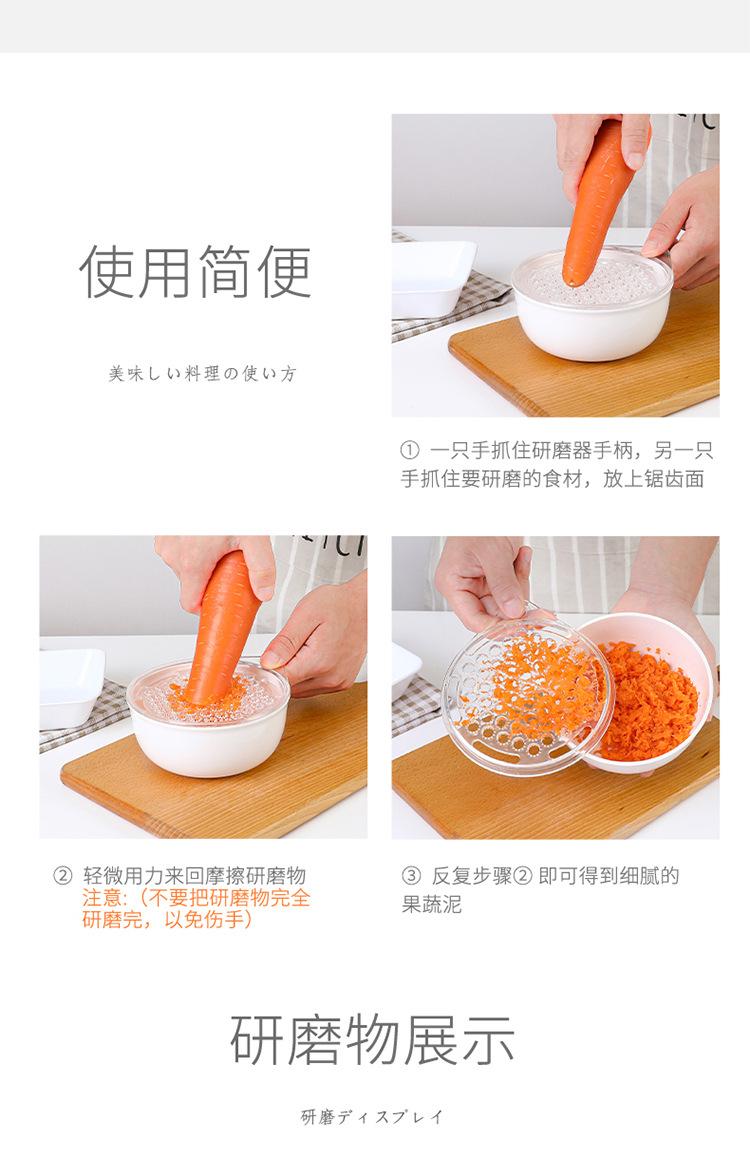 使用简便

美味しい料理の使い方

① 一只手抓住研磨器手柄，另一只手抓住要研磨的食材，放上锯齿面

② 轻微用力来回摩擦研磨物
注意:（不要把研磨物完全研磨完，以免伤手）

③ 反复步骤② 即可得到细腻的果蔬泥

研磨物展示

研磨ディスプレイ