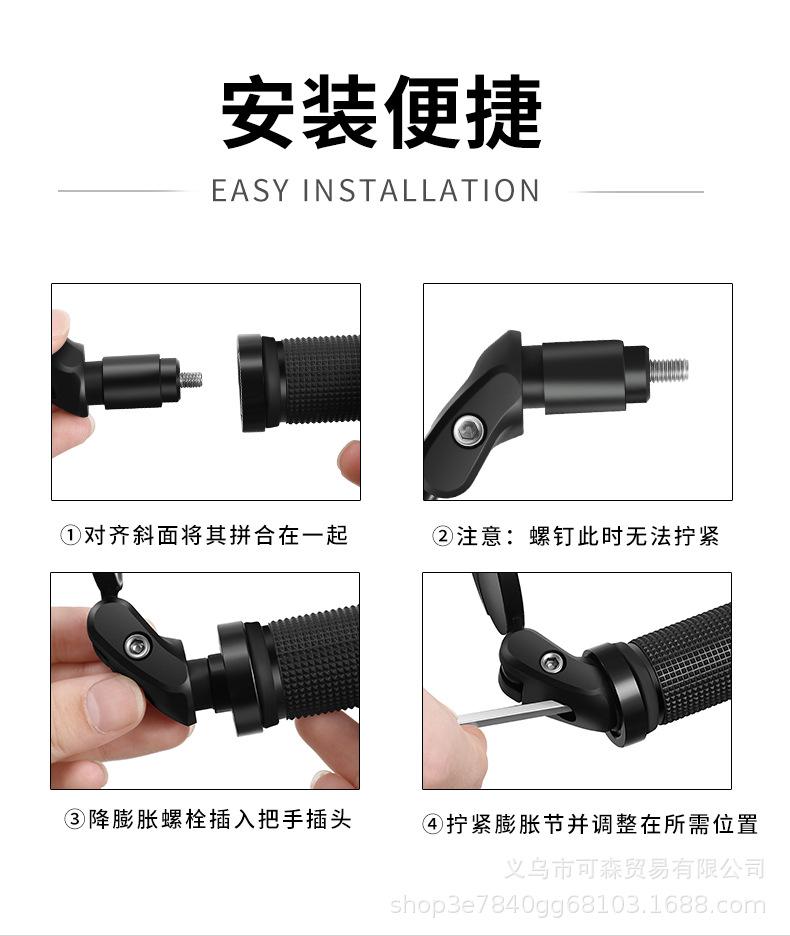 安装便捷

EASY INSTALLATION

①对齐斜面将其拼合在一起

②注意：螺钉此时无法拧紧

③降膨胀螺栓插入把手插头

④拧紧膨胀节并调整在所需位置

义乌市可森贸易有限公司
shop3e7840gg68103.1688.com