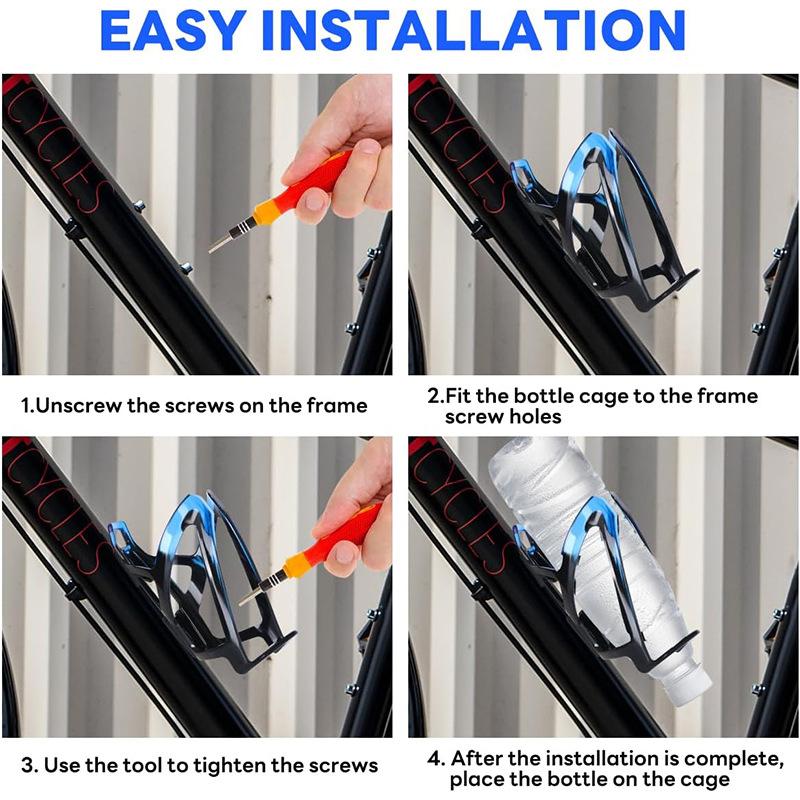 EASY INSTALLATION

CYCLES

1.Unscrew the screws on the frame

CYCLES

2.Fit the bottle cage to the frame screw holes

CYCLES

3. Use the tool to tighten the screws

CYCLES

4. After the installation is complete, place the bottle on the cage