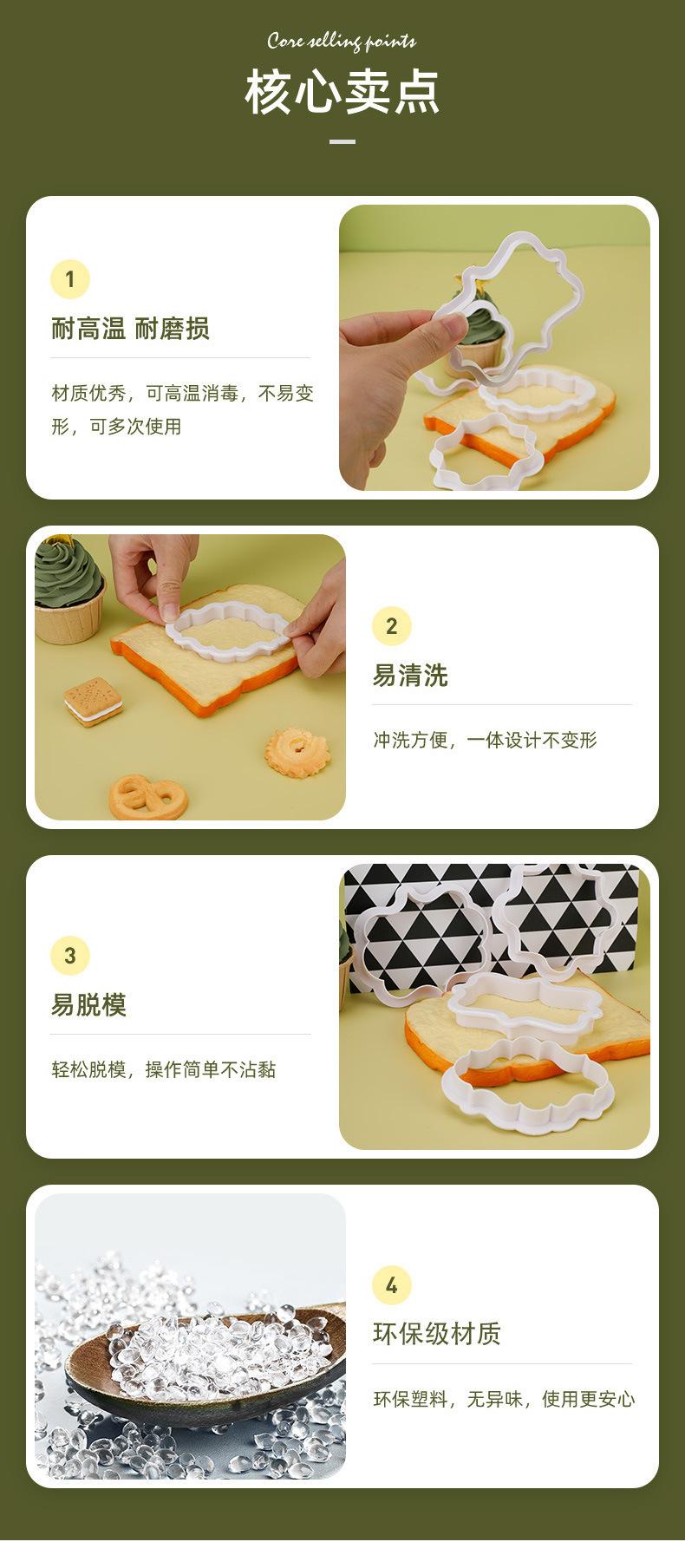 Core selling points

核心卖点

1

耐高温 耐磨损

材质优秀，可高温消毒，不易变形，可多次使用

2

易清洗

冲洗方便，一体设计不变形

3

易脱模

轻松脱模，操作简单不沾黏

4

环保级材质

环保塑料，无异味，使用更安心