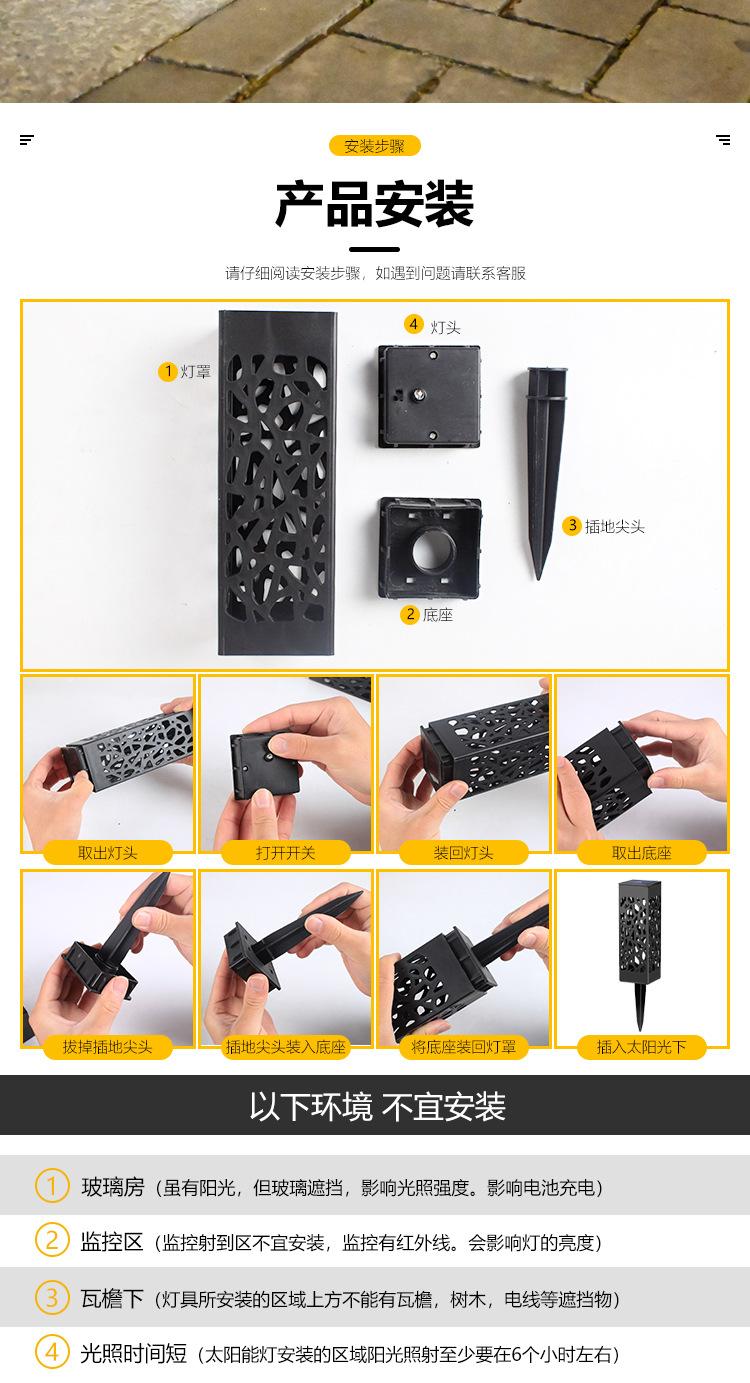 安装步骤

产品安装

请仔细阅读安装步骤，如遇到问题请联系客服

1 灯罩

4 灯头

3 插地尖头

2 底座

取出灯头

打开开关

装回灯头

取出底座

拔掉插地尖头

插地尖头装入底座

将底座装回灯罩

插入太阳光下

以下环境 不宜安装

1 玻璃房（虽有阳光，但玻璃遮挡，影响光照强度。影响电池充电）

2 监控区（监控射到区不宜安装，监控有红外线。会影响灯的亮度）

3 瓦檐下（灯具所安装的区域上方不能有瓦檐，树木，电线等遮挡物）

4 光照时间短（太阳能灯安装的区域阳光照射至少要在6个小时左右）