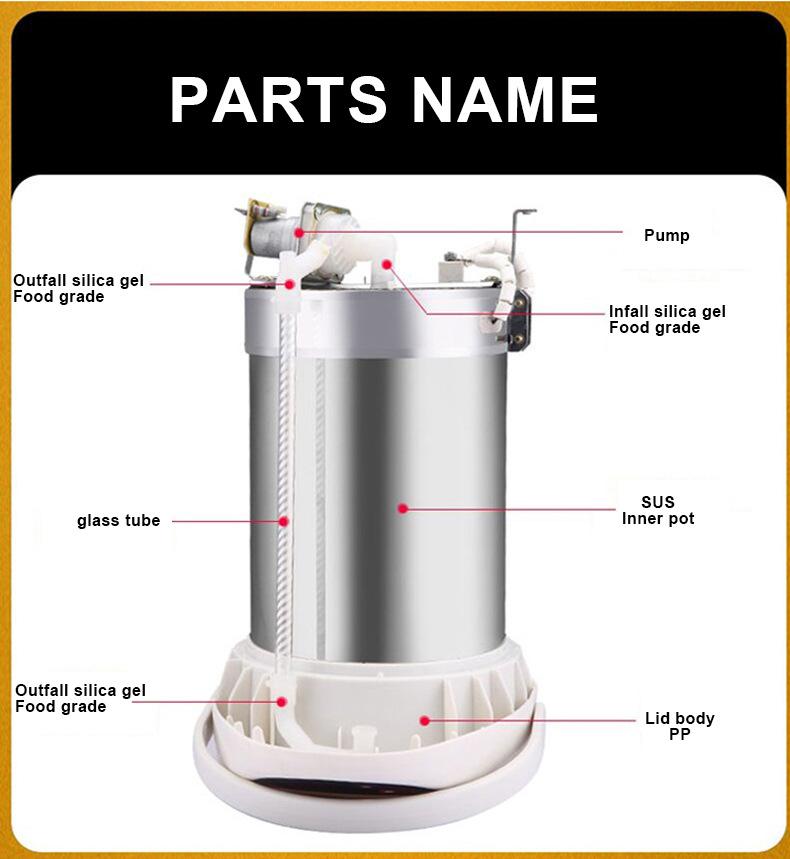 PARTS NAME

Pump

Outfall silica gel
Food grade

Infall silica gel
Food grade

glass tube

SUS
Inner pot

Outfall silica gel
Food grade

Lid body
PP