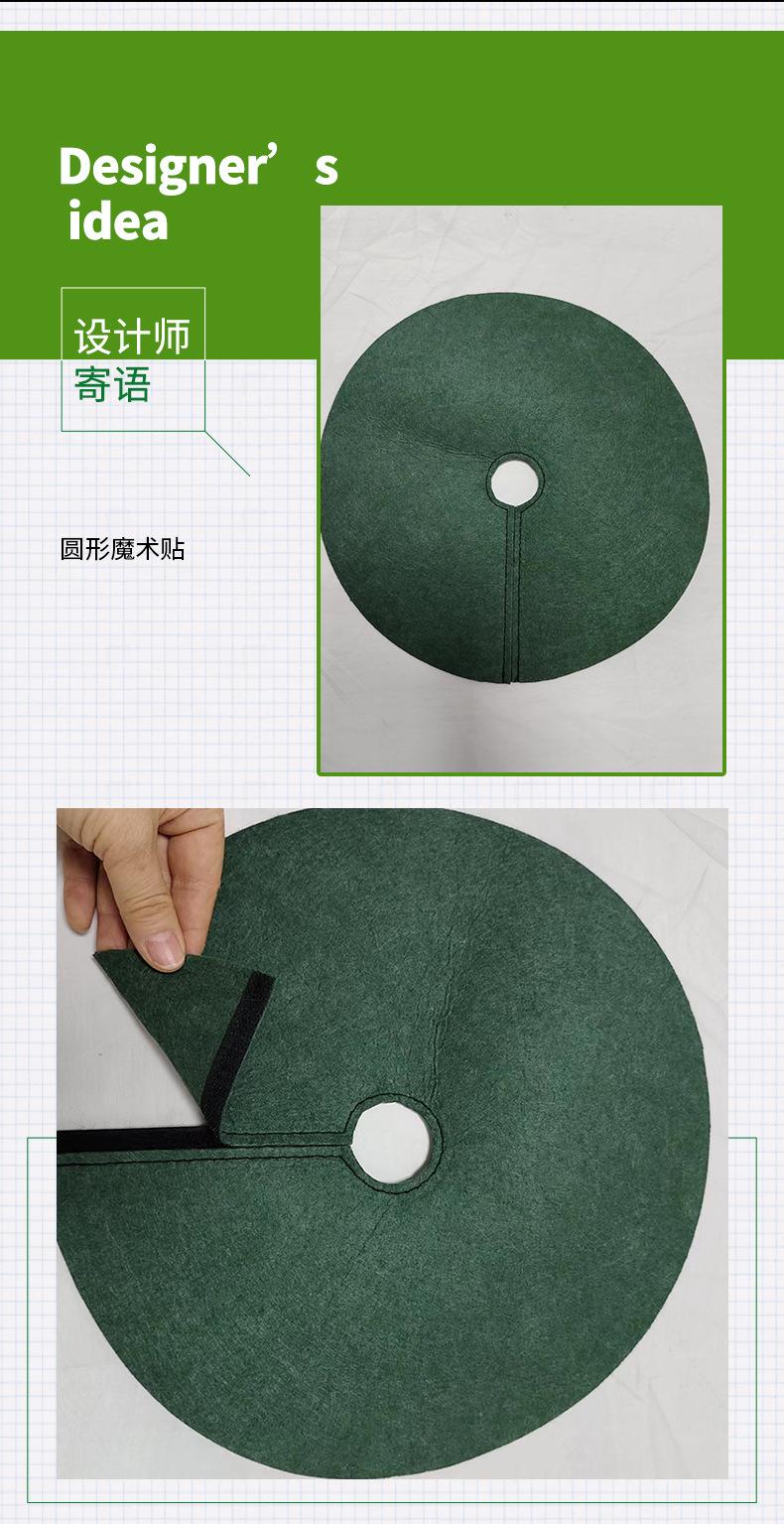 Designer’s idea

设计师
寄语

圆形魔术贴