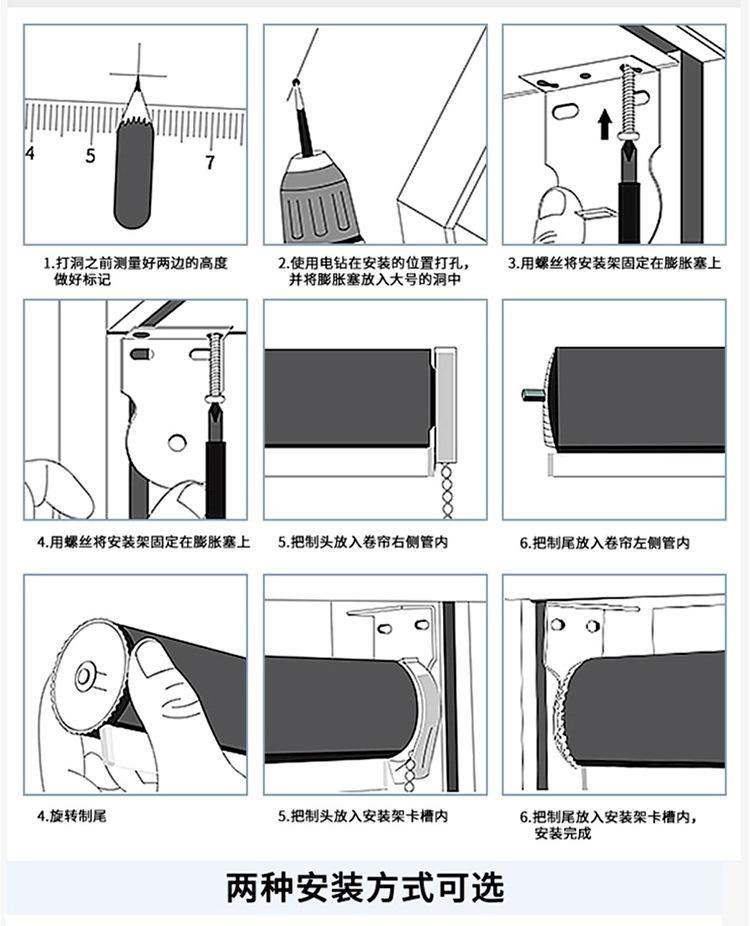 4
5
7

1.打洞之前测量好两边的高度做好标记

2.使用电钻在安装的位置打孔，并将膨胀塞放入大号的洞中

3.用螺丝将安装架固定在膨胀塞上

4.用螺丝将安装架固定在膨胀塞上

5.把制头放入卷帘右侧管内

6.把制尾放入卷帘左侧管内

4.旋转制尾

5.把制头放入安装架卡槽内

6.把制尾放入安装架卡槽内，安装完成

两种安装方式可选