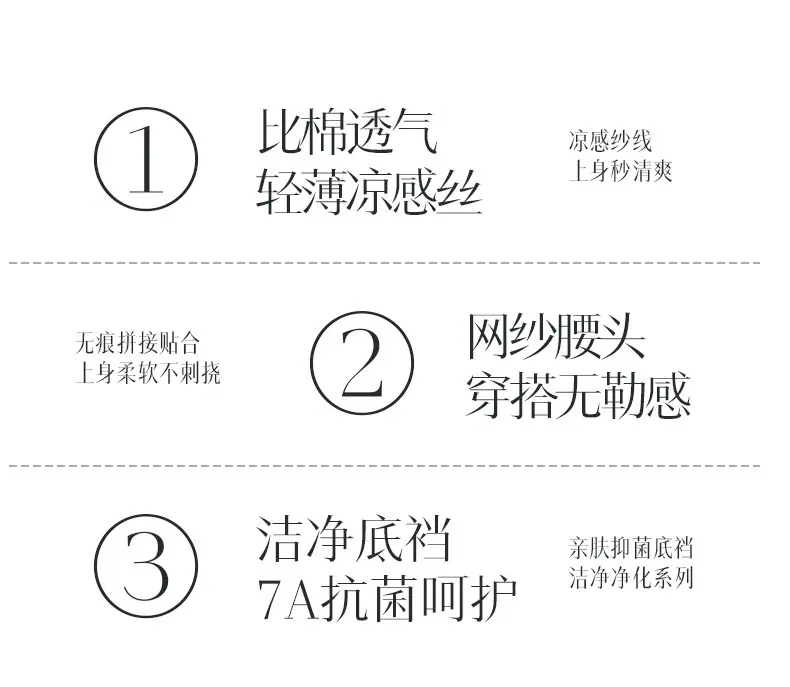 ①

比棉透气
轻薄凉感丝

凉感纱线
上身秒清爽

无痕拼接贴合
上身柔软不刺挠

②

网纱腰头
穿搭无勒感

③

洁净底裆
7A抗菌呵护

亲肤抑菌底裆
洁净净化系列