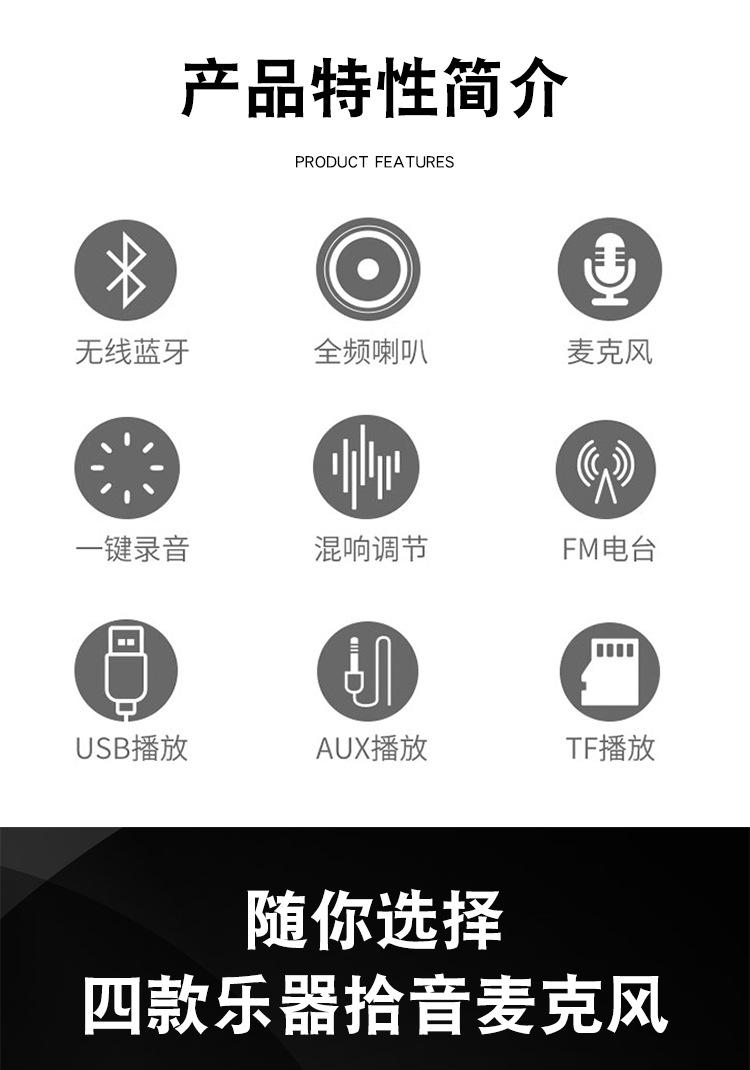 产品特性简介

PRODUCT FEATURES

无线蓝牙

全频喇叭

麦克风

一键录音

混响调节

FM电台

USB播放

AUX播放

TF播放

随你选择
四款乐器拾音麦克风