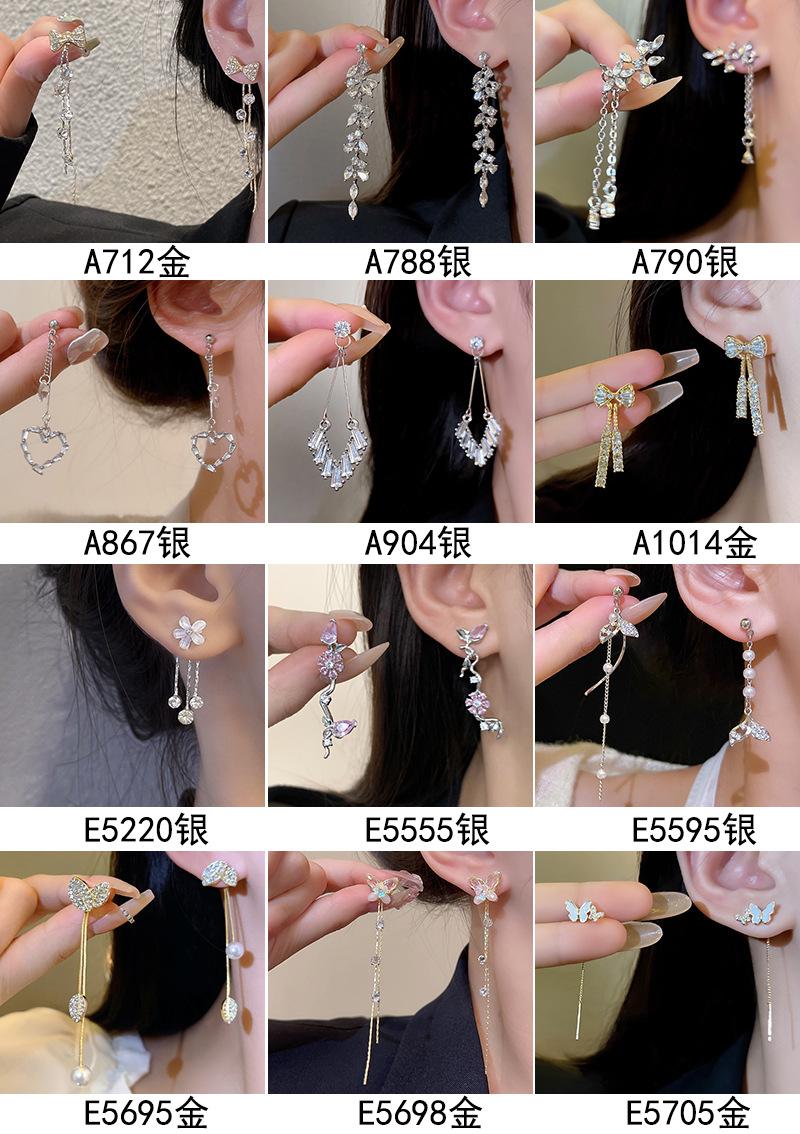 A712金
A788银
A790银
A867银
A904银
A1014金
E5220银
E5555银
E5595银
E5695金
E5698金
E5705金