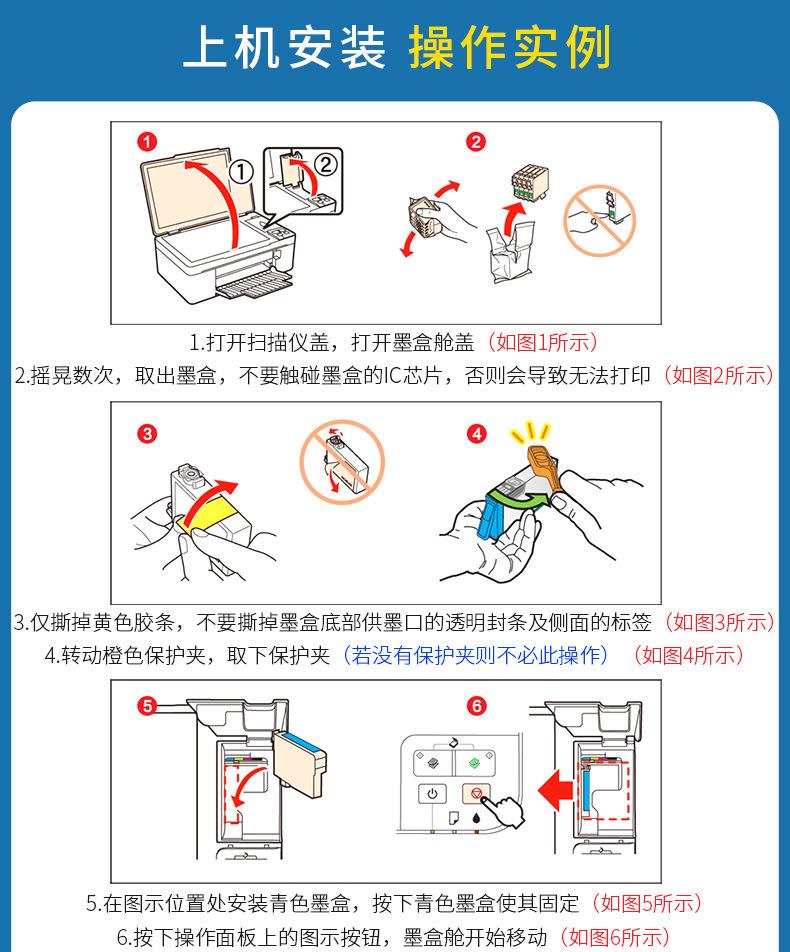 上机安装 操作实例

1

①

②

2

1.打开扫描仪盖，打开墨盒舱盖（如图1所示）
2.摇晃数次，取出墨盒，不要触碰墨盒的IC芯片，否则会导致无法打印（如图2所示）

3

4

3.仅撕掉黄色胶条，不要撕掉墨盒底部供墨口的透明封条及侧面的标签（如图3所示）
4.转动橙色保护夹，取下保护夹（若没有保护夹则不必此操作）（如图4所示）

5

6

5.在图示位置处安装青色墨盒，按下青色墨盒使其固定（如图5所示）
6.按下操作面板上的图示按钮，墨盒舱开始移动（如图6所示）