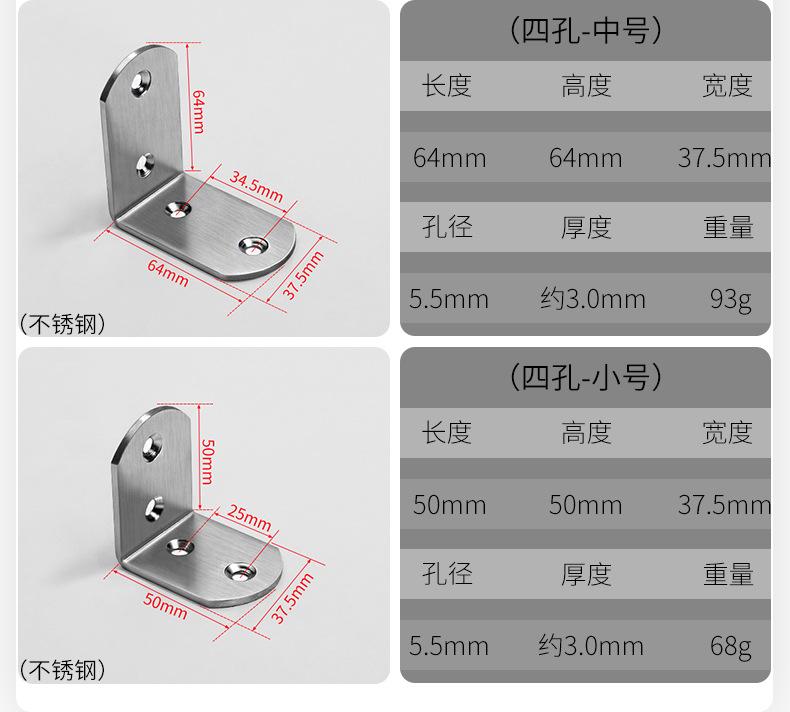 64mm
34.5mm
64mm
37.5mm
(不锈钢)

(四孔-中号)

| 长度 | 高度 | 宽度 |
|---|---|---|
| 64mm | 64mm | 37.5mm |
| 孔径 | 厚度 | 重量 |
| 5.5mm | 约3.0mm | 93g |

50mm
25mm
50mm
37.5mm
(不锈钢)

(四孔-小号)

| 长度 | 高度 | 宽度 |
|---|---|---|
| 50mm | 50mm | 37.5mm |
| 孔径 | 厚度 | 重量 |
| 5.5mm | 约3.0mm | 68g |