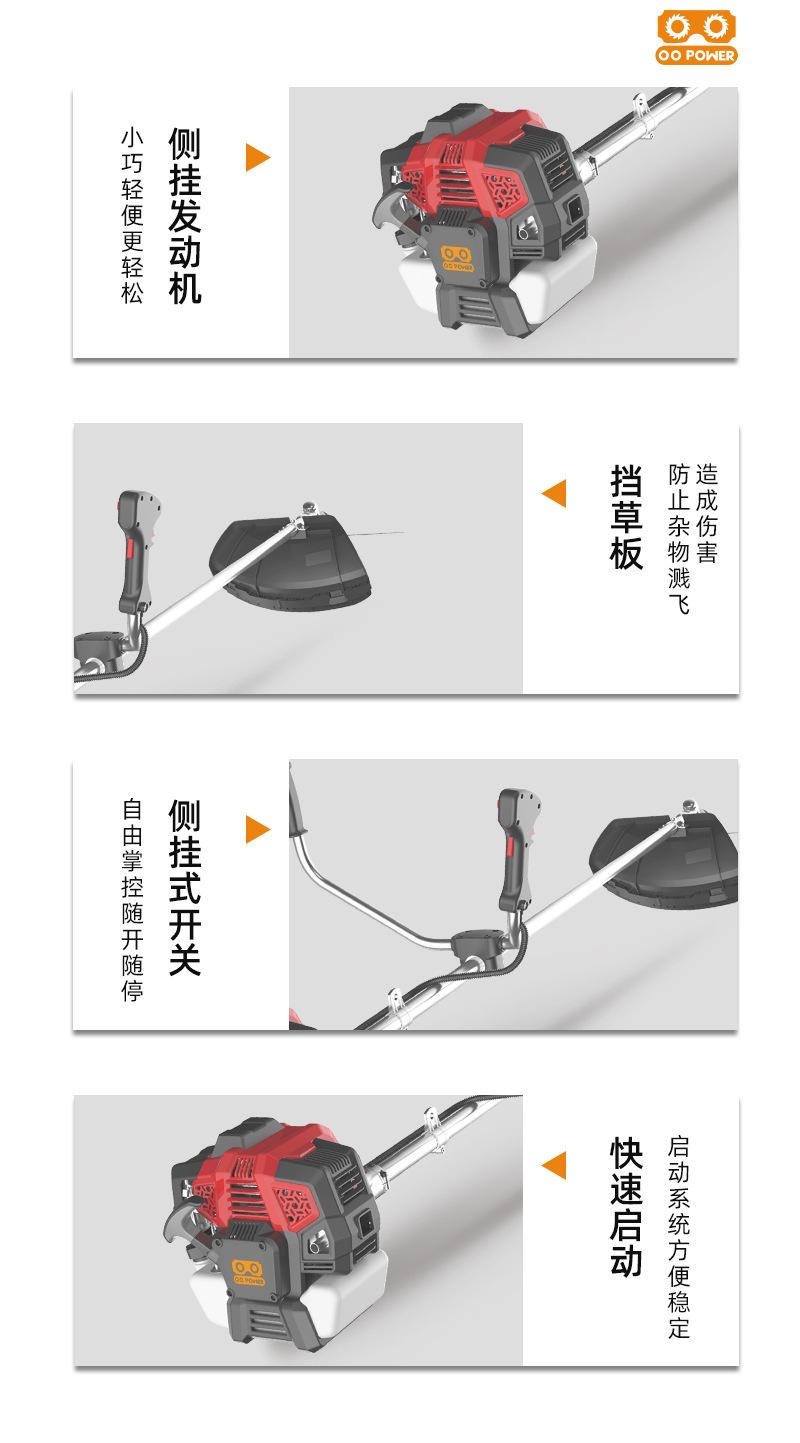 OO POWER

侧挂发动机
小巧轻便更轻松

OO POWER

挡草板
防止杂物溅飞造成伤害

侧挂式开关
自由掌控随开随停

快速启动
启动系统方便稳定

OO POWER