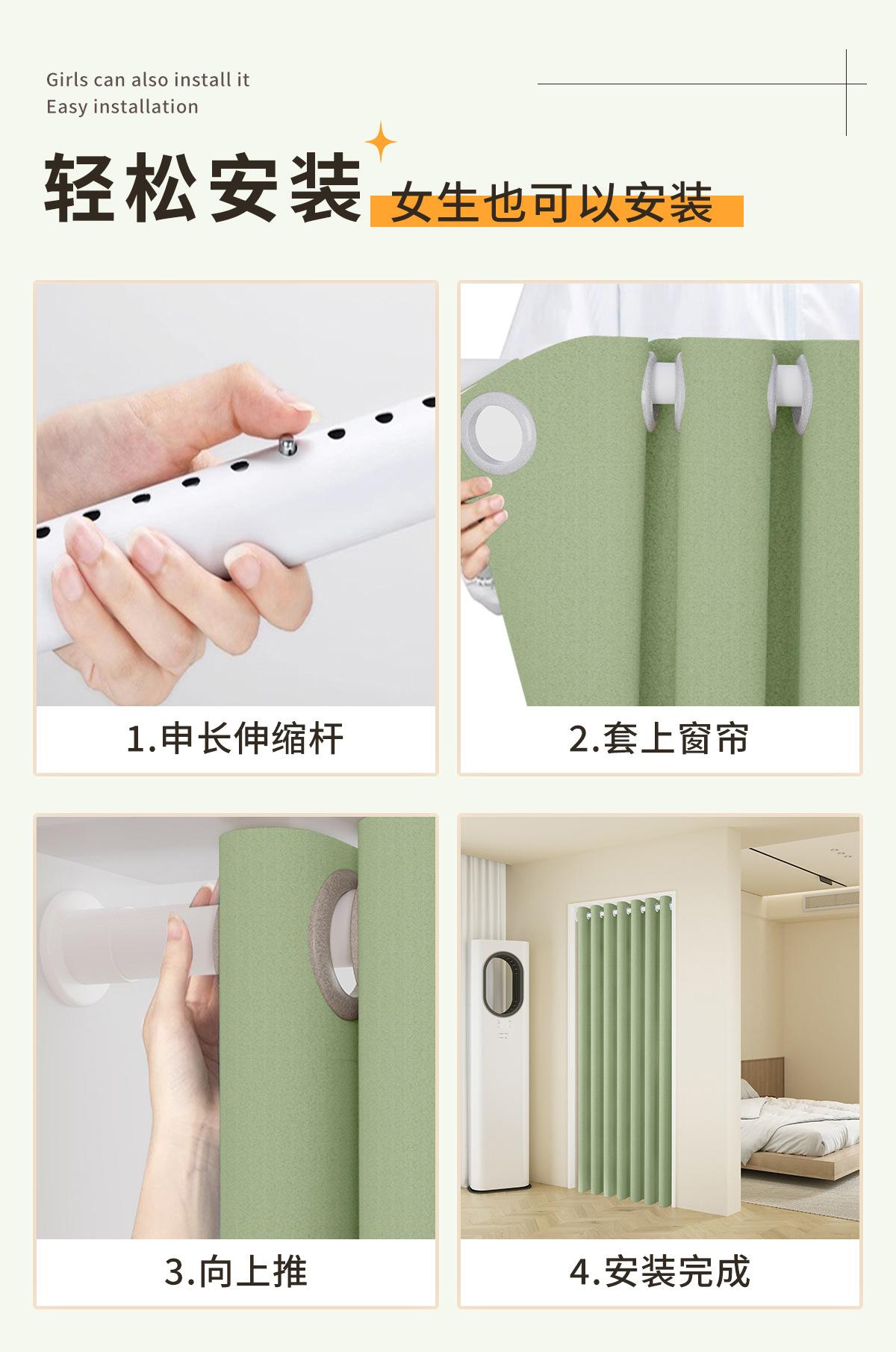 Girls can also install it
Easy installation

轻松安装 女生也可以安装

1.申长伸缩杆

2.套上窗帘

3.向上推

4.安装完成