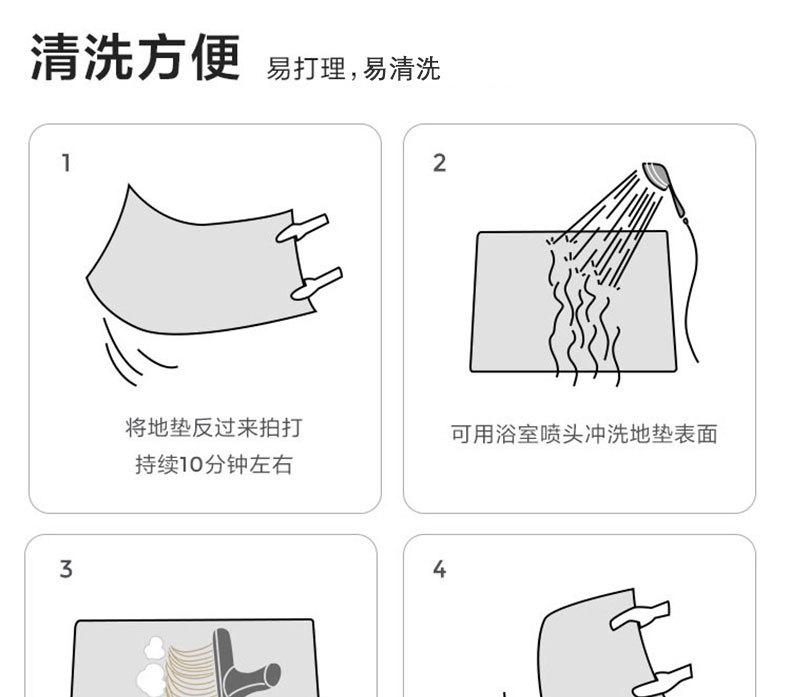 清洗方便 易打理，易清洗

1

将地垫反过来拍打
持续10分钟左右

2

可用浴室喷头冲洗地垫表面

3

4