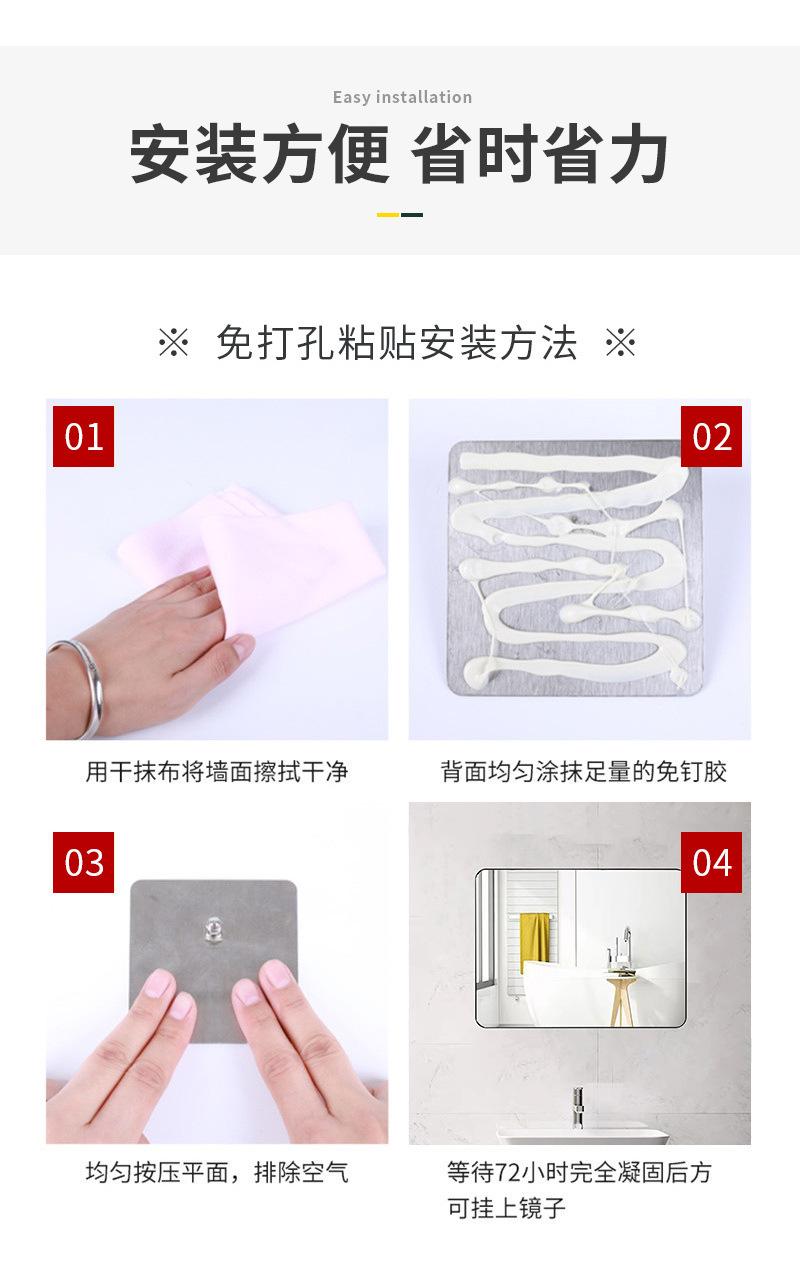 Easy installation

安装方便 省时省力

※ 免打孔粘贴安装方法 ※

01

用干抹布将墙面擦拭干净

02

背面均匀涂抹足量的免钉胶

03

均匀按压平面，排除空气

04

等待72小时完全凝固后方可挂上镜子