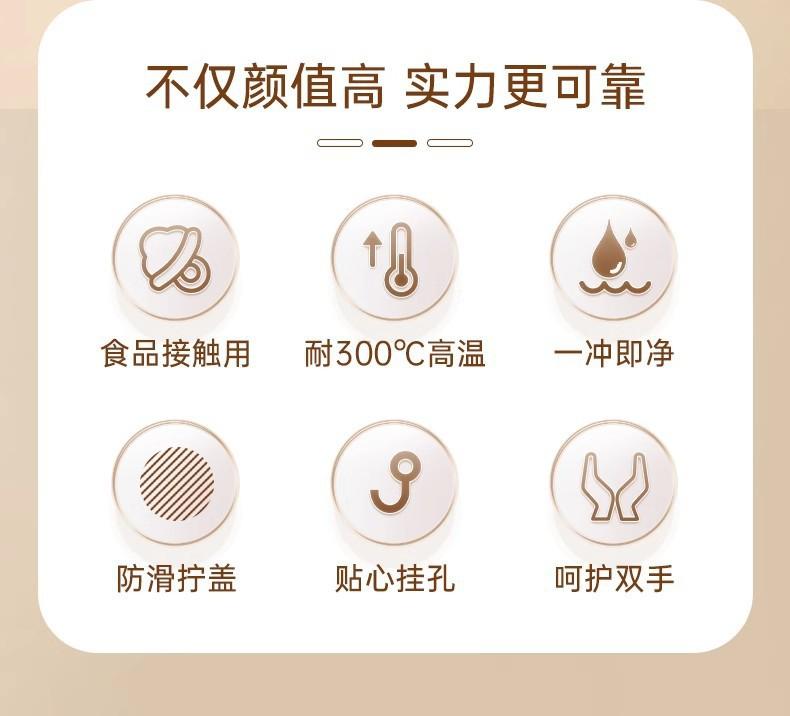 不仅颜值高 实力更可靠

食品接触用

耐300℃高温

一冲即净

防滑拧盖

贴心挂孔

呵护双手