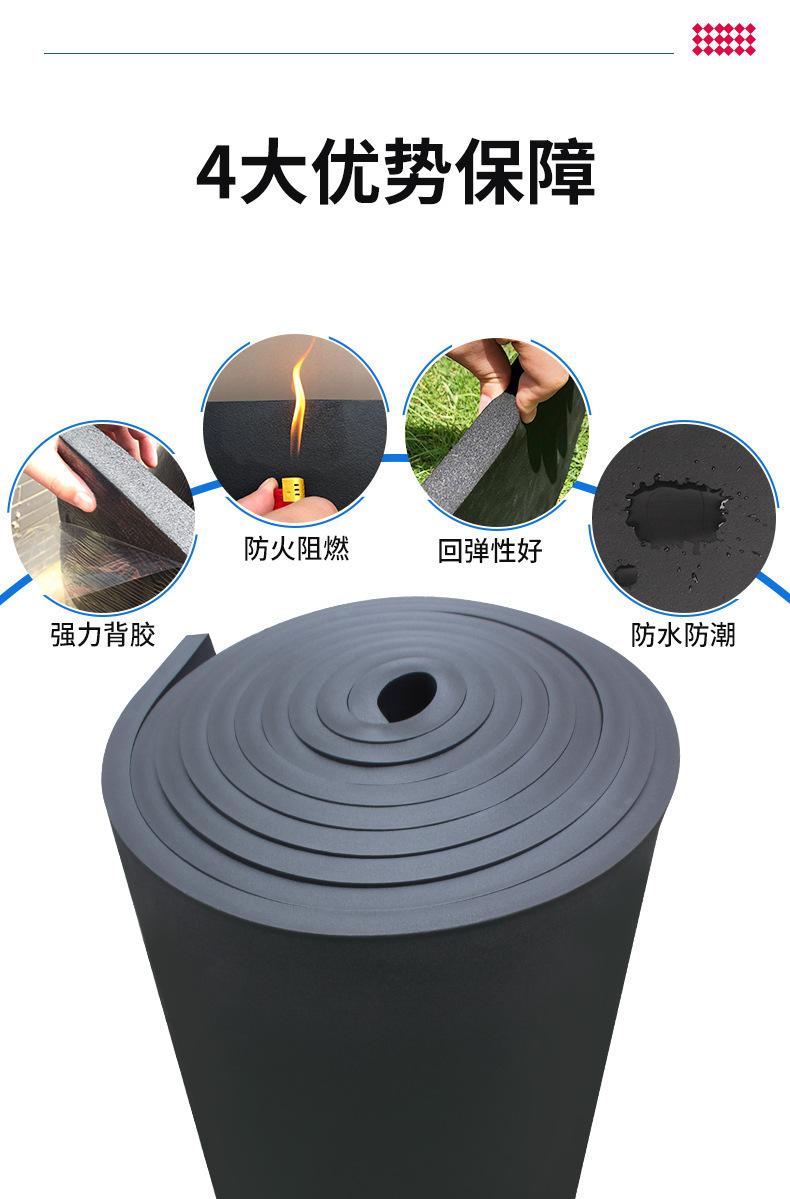 4大优势保障

强力背胶

防火阻燃

回弹性好

防水防潮