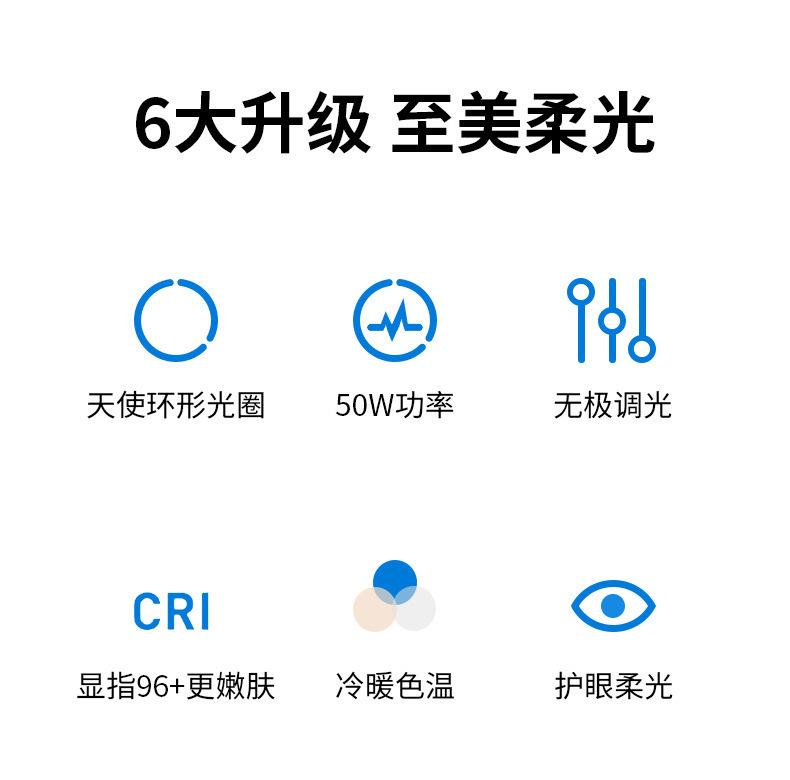 6大升级 至美柔光

天使环形光圈

50W功率

无极调光

CRI

显指96+更嫩肤

冷暖色温

护眼柔光