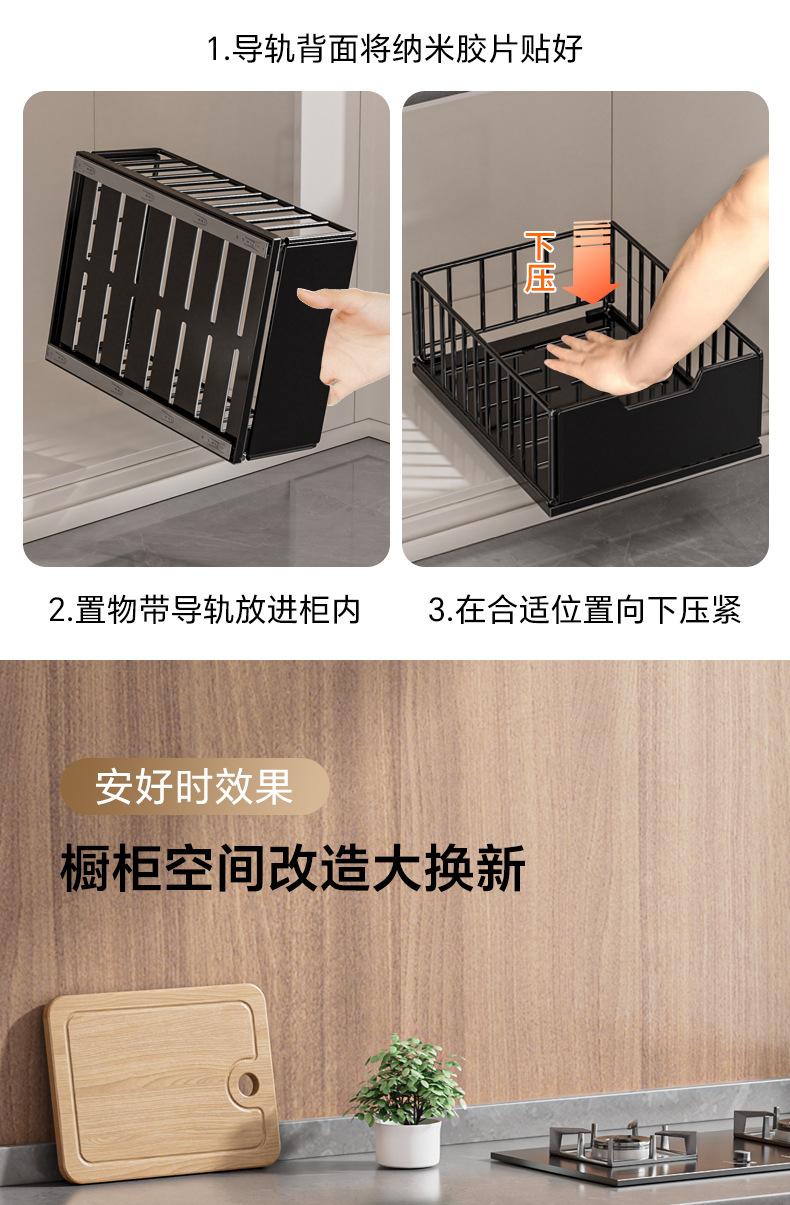 1.导轨背面将纳米胶片贴好

下压

2.置物带导轨放进柜内

3.在合适位置向下压紧

安好时效果

橱柜空间改造大换新